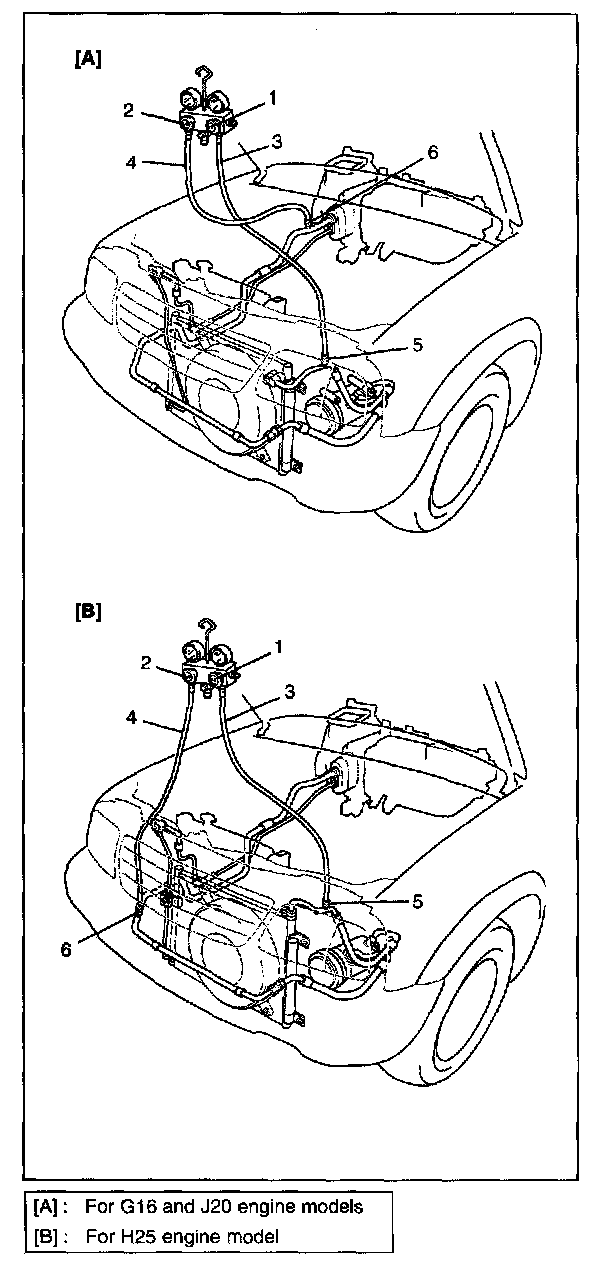 [A]

2
1
3
4
6
5

[B]

2
1
3
4
5
6

[A] : For G16 and J20 engine models
[B] : For H25 engine model