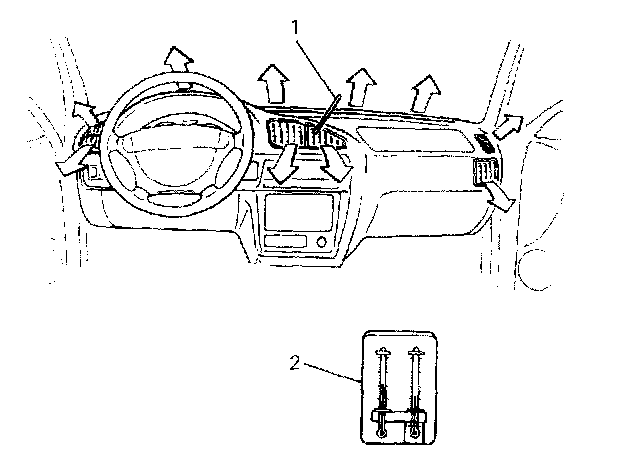 1

2