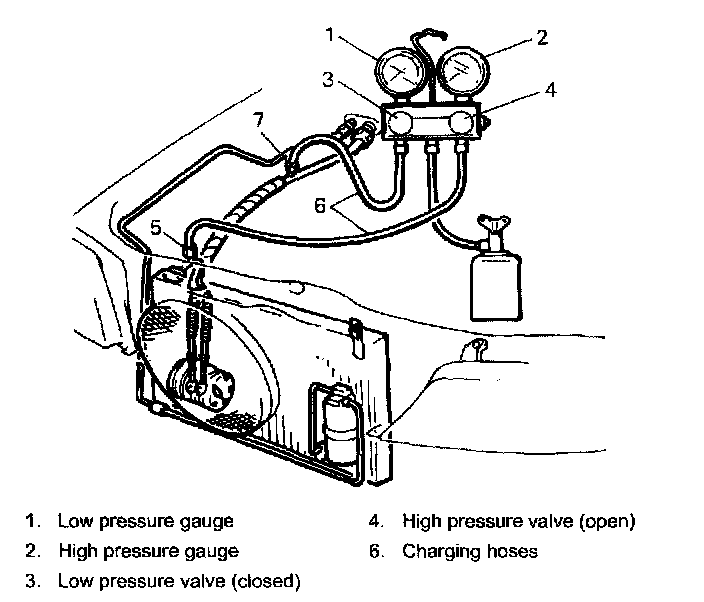 1
2
3
4
7
6
5

1. Low pressure gauge
2. High pressure gauge
3. Low pressure valve (closed)

4. High pressure valve (open)
6. Charging hoses