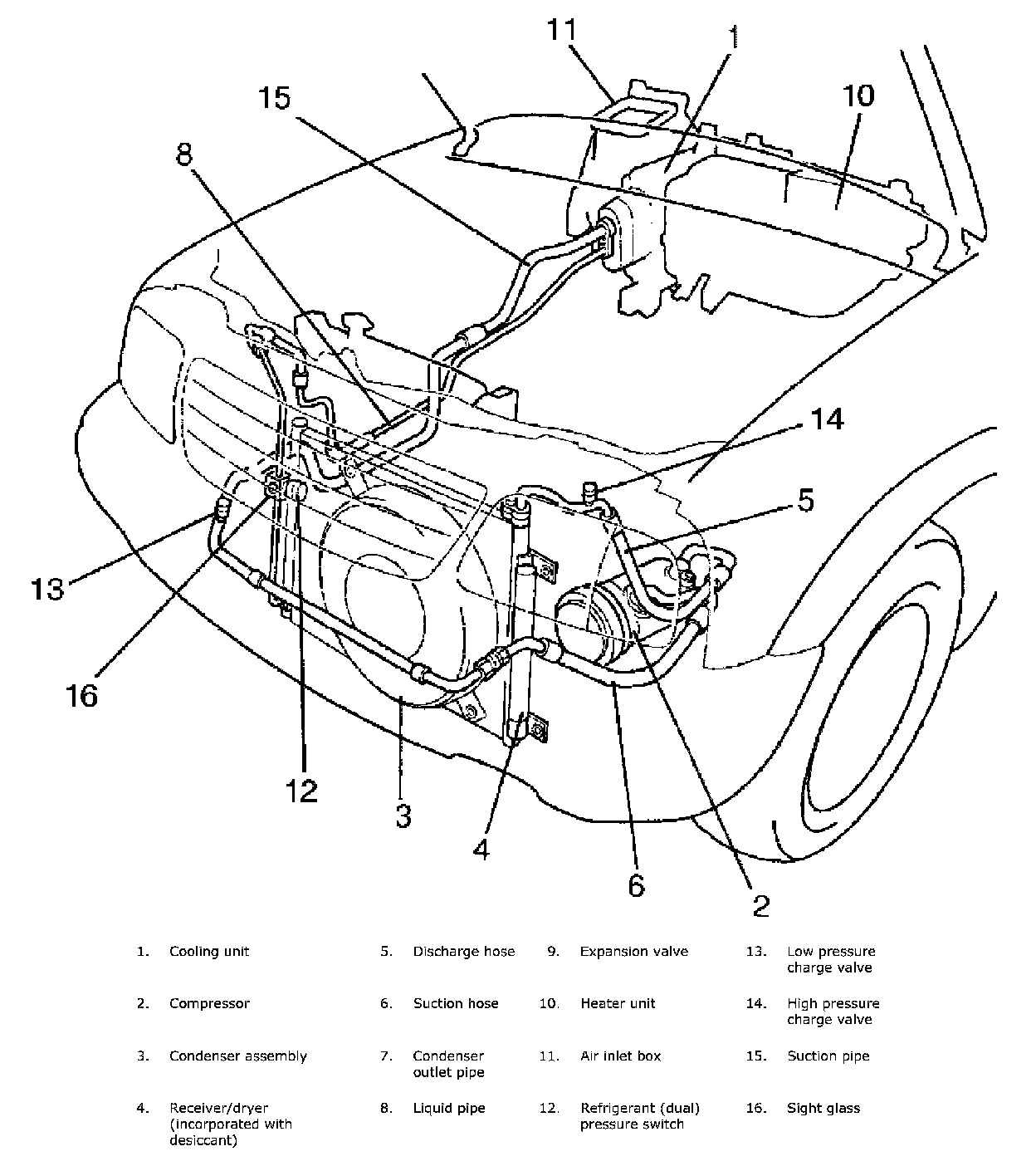 11
1
15
10
8
14
5
13
16
12
3
4
6
2

1. Cooling unit
2. Compressor
3. Condenser assembly
4. Receiver/dryer (incorporated with desiccant)

5. Discharge hose
6. Suction hose
7. Condenser outlet pipe
8. Liquid pipe

9. Expansion valve
10. Heater unit
11. Air inlet box
12. Refrigerant (dual) pressure switch

13. Low pressure charge valve
14. High pressure charge valve
15. Suction pipe
16. Sight glass