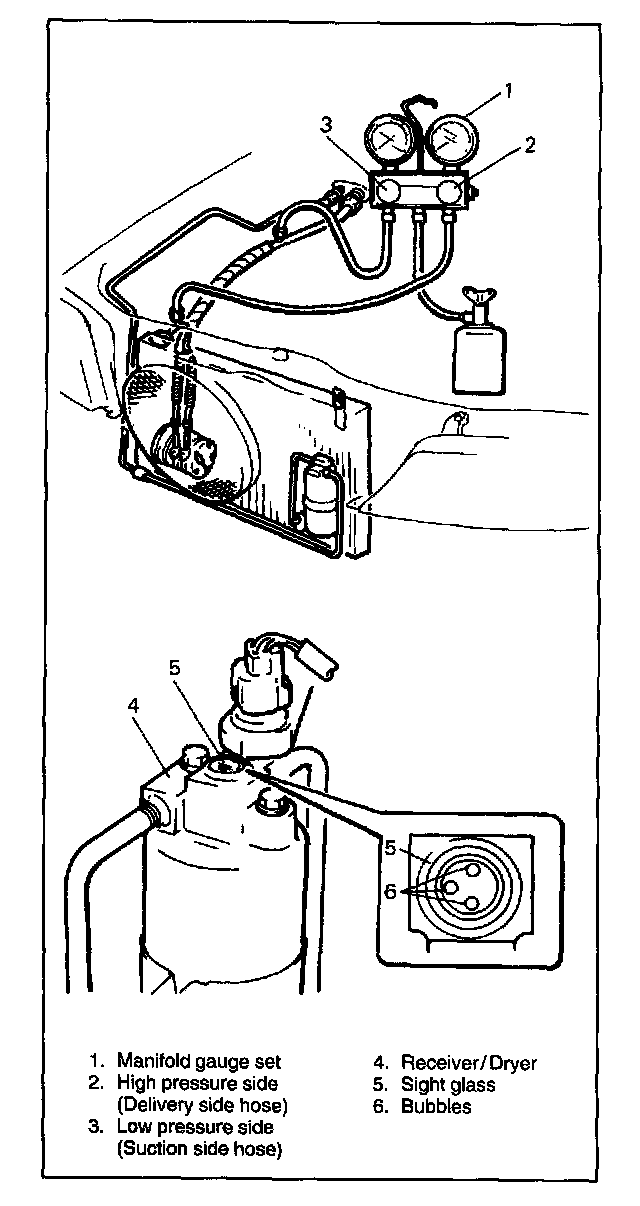 1
3
2
5
4
5
6

1. Manifold gauge set
2. High pressure side (Delivery side hose)
3. Low pressure side (Suction side hose)

4. Receiver/Dryer
5. Sight glass
6. Bubbles