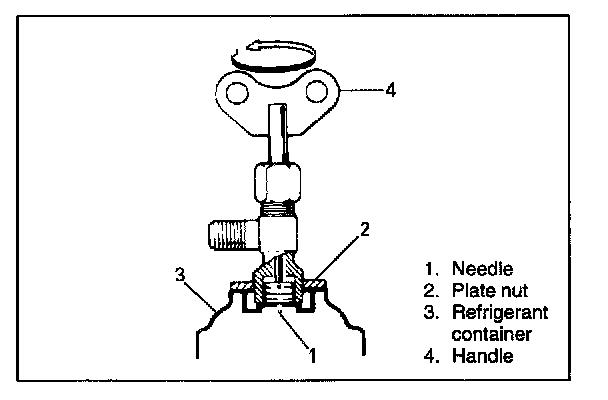 4

2

3

1

1. Needle
2. Plate nut
3. Refrigerant container
4. Handle