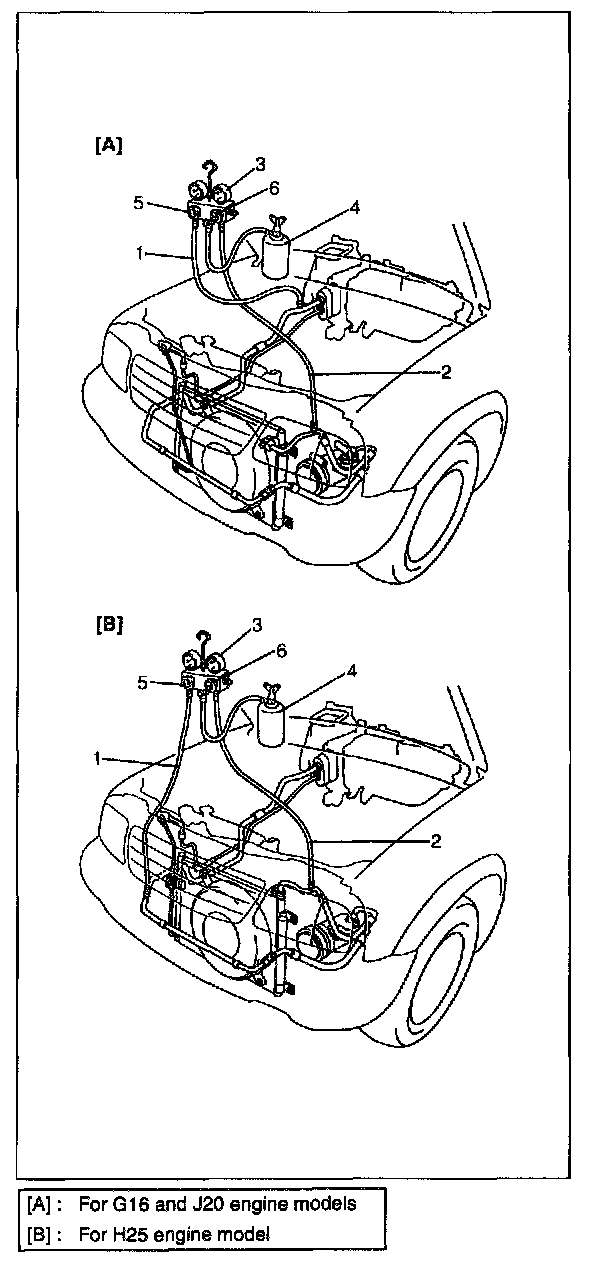 [A]

3
6
5
4
1
2

[B]

3
6
5
4
1
2

[A] : For G16 and J20 engine models
[B] : For H25 engine model