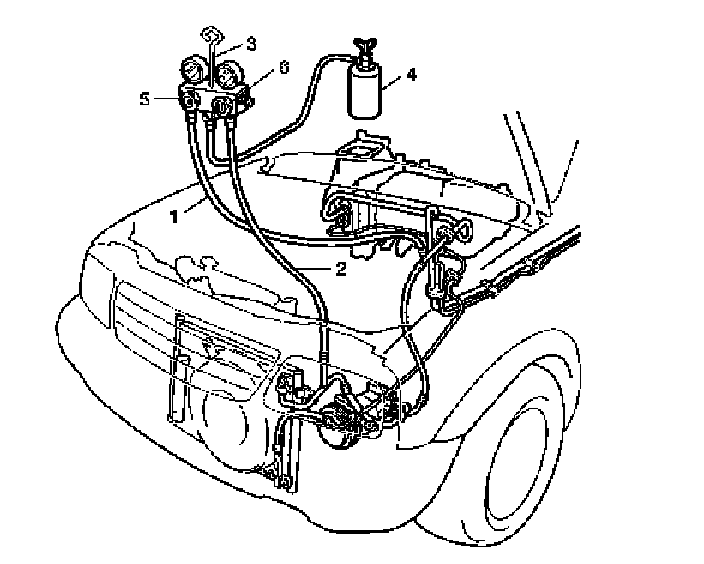 3
6
4
5
1
2