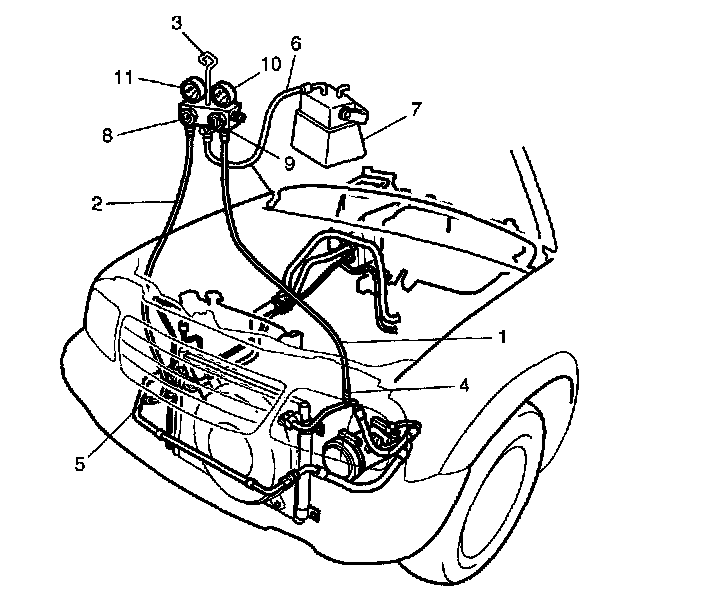 3
6
11
10
7
8
9
2
1
4
5