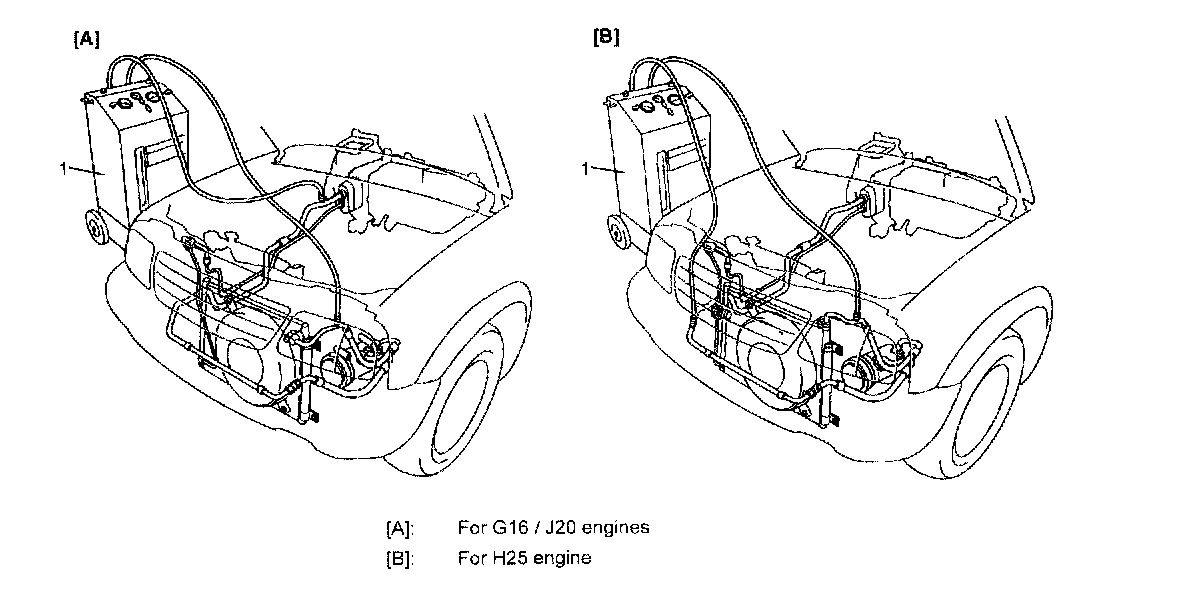 [A]

1

[B]

1

[A]: For G16 / J20 engines

[B]: For H25 engine