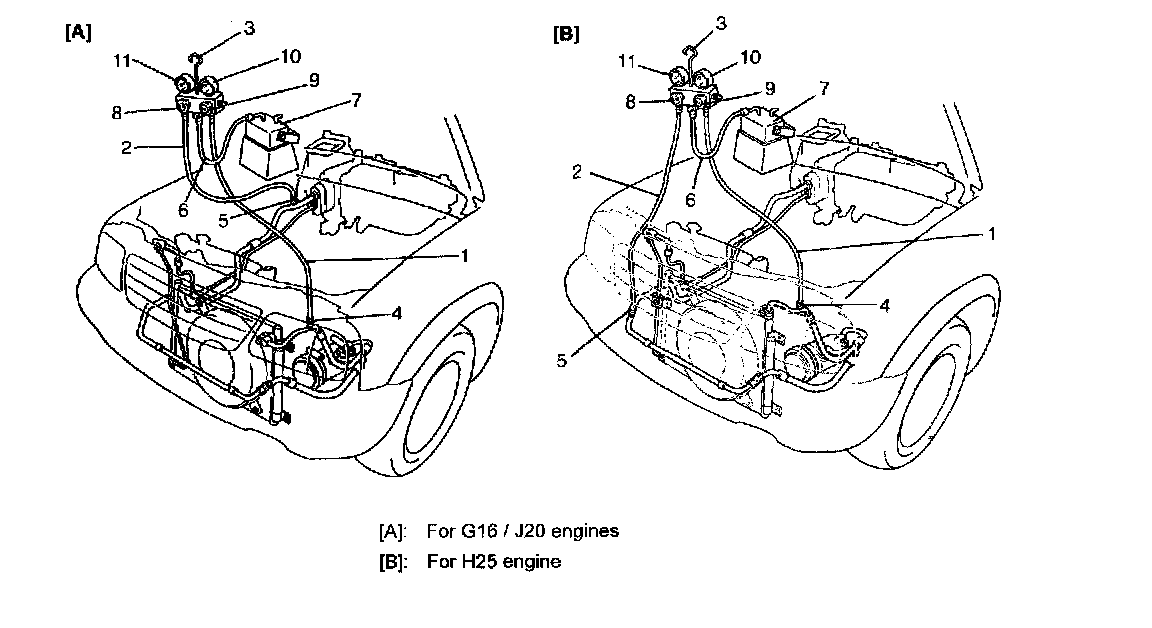 [A]

3
11
10
9
8
7
2
6
5
1
4

[B]

3
11
10
8
9
7
2
6
1
4
5

[A]: For G16 / J20 engines
[B]: For H25 engine