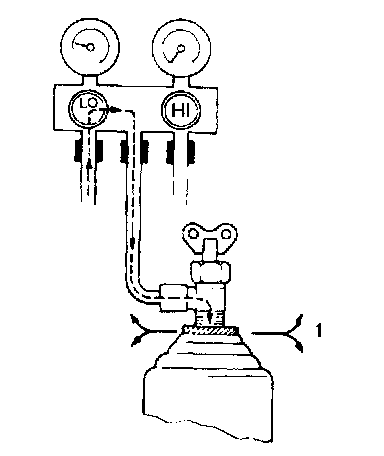 LO
HI
1