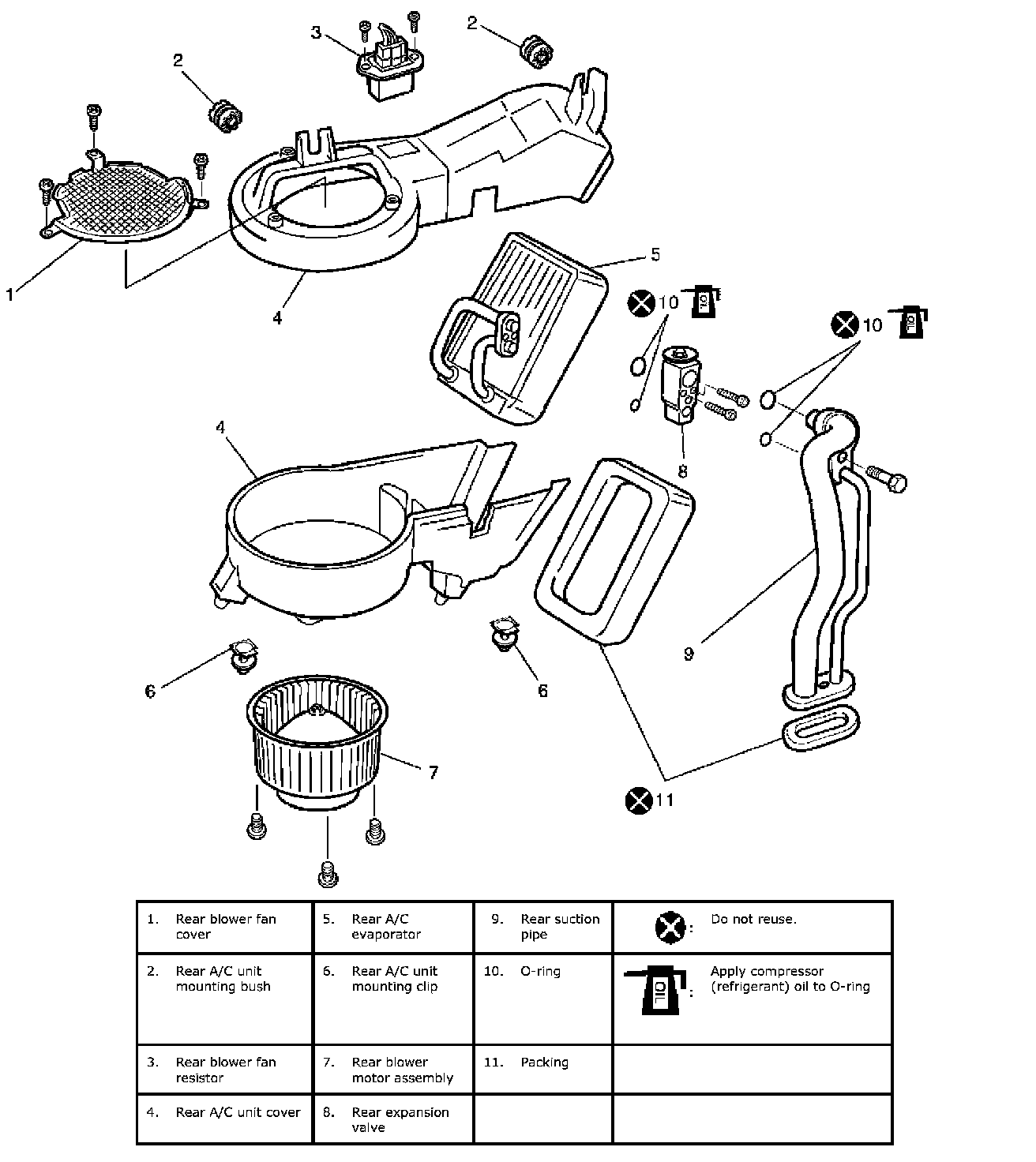 3
2
2
1
4
5
10
OIL
10
OIL
4
8
9
6
6
7
11

| 1. Rear blower fan cover | 5. Rear A/C evaporator | 9. Rear suction pipe | : Do not reuse. |
|---|---|---|---|
| 2. Rear A/C unit mounting bush | 6. Rear A/C unit mounting clip | 10. O-ring | OIL : Apply compressor (refrigerant) oil to O-ring |
| 3. Rear blower fan resistor | 7. Rear blower motor assembly | 11. Packing | |
| 4. Rear A/C unit cover | 8. Rear expansion valve | | |