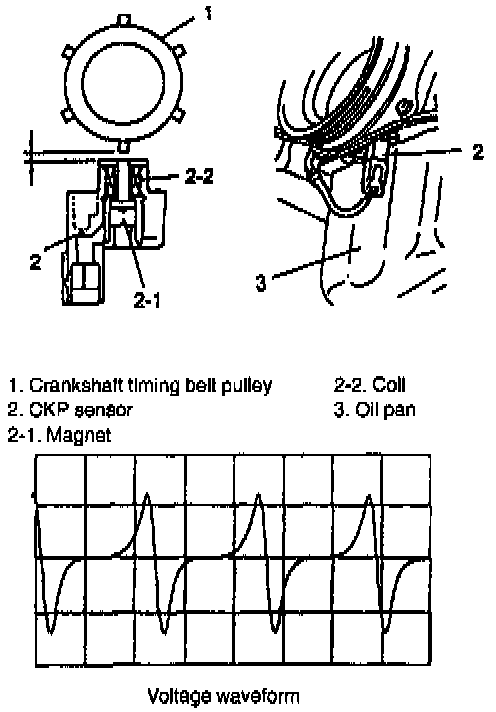 1

2-2

2

2-1

2

3

1. Crankshaft timing belt pulley
2. CKP sensor
2-1. Magnet

2-2. Coil
3. Oil pan

Voltage waveform