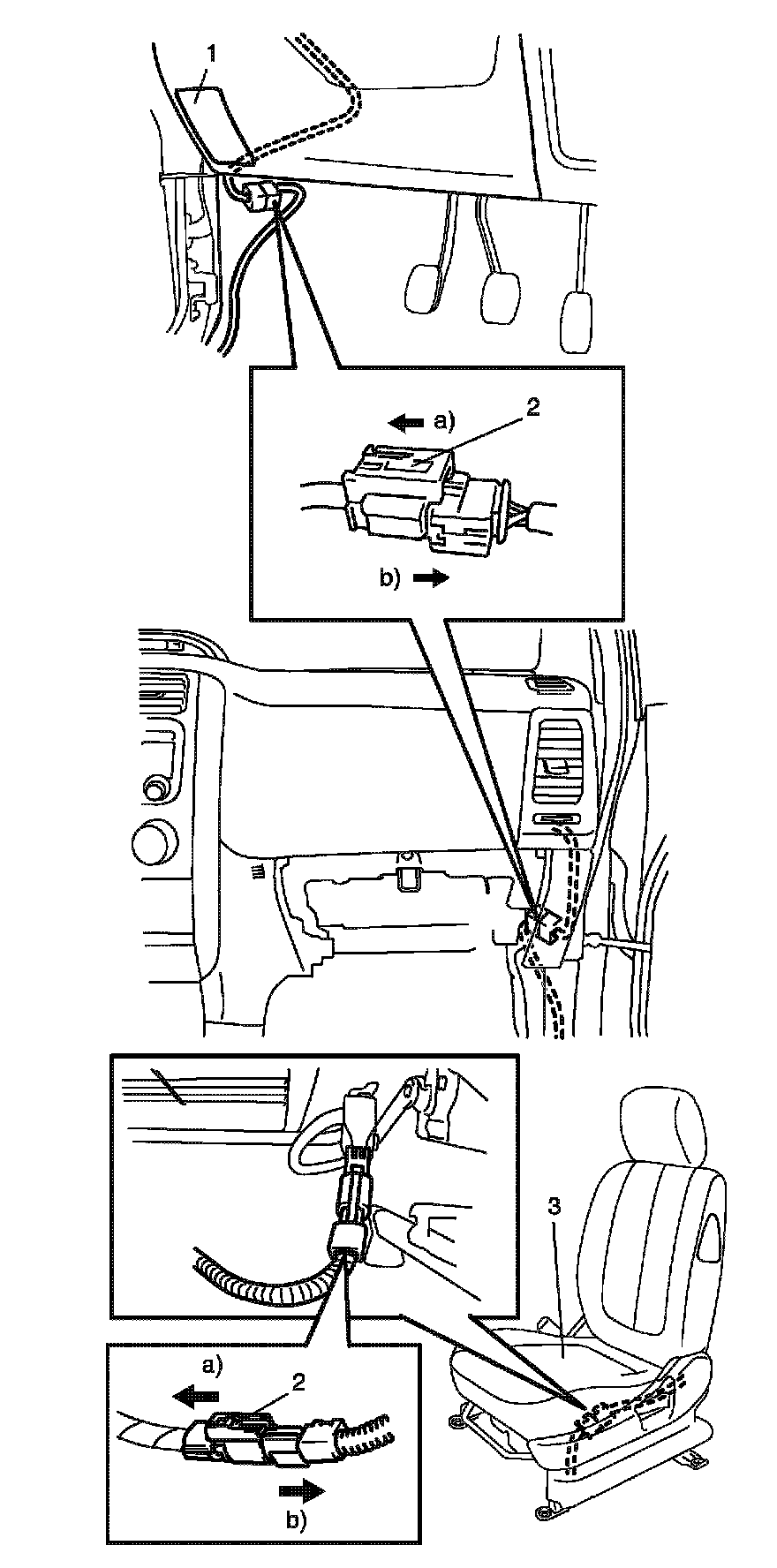 1

a)
2

b)

3

a)
2

b)