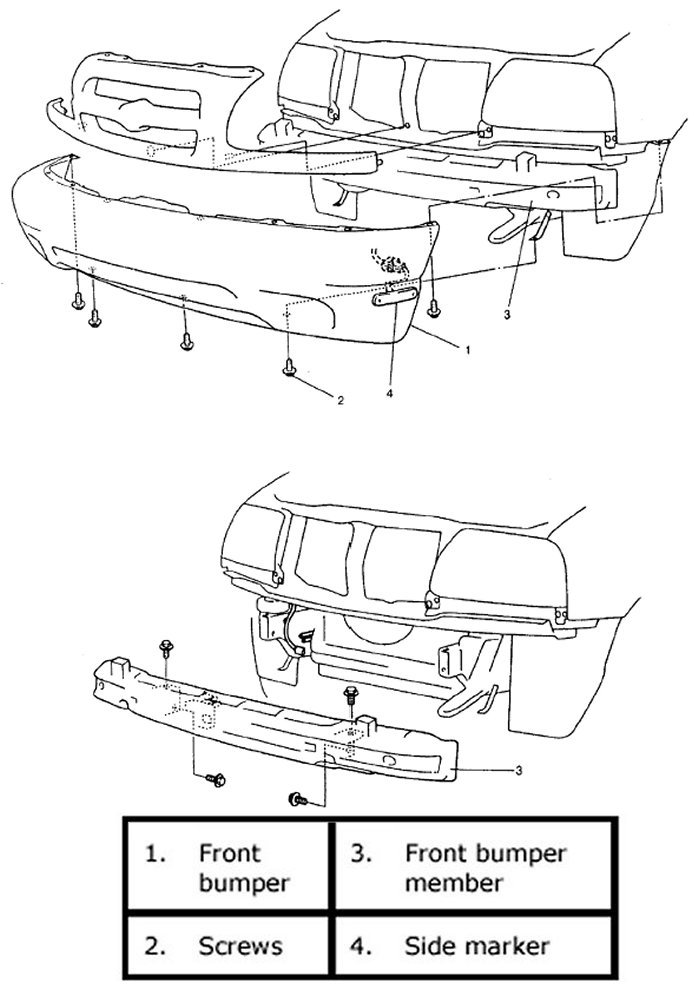 3

1

4

2

3

| 1. Front bumper | 3. Front bumper member |
|---|---|
| 2. Screws | 4. Side marker |