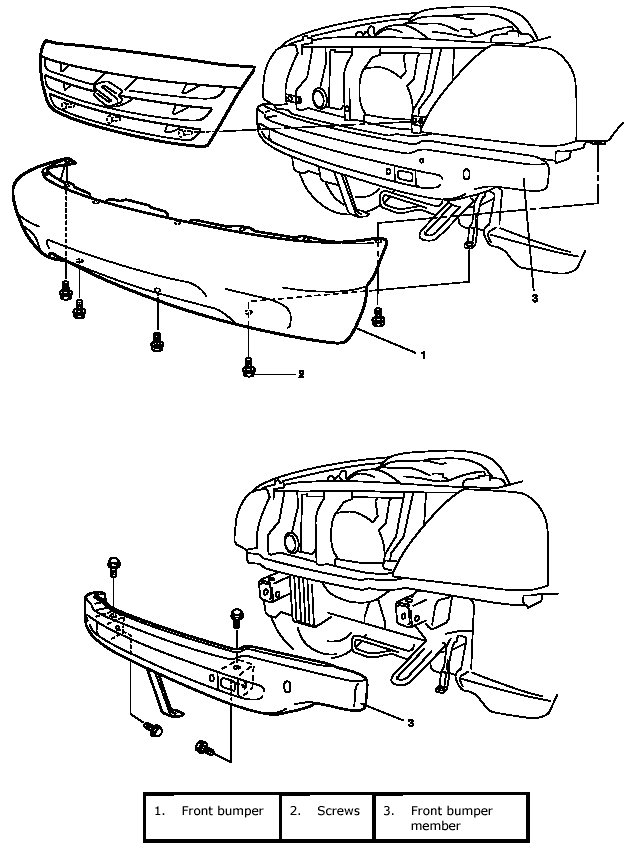 3

1

2

3

| 1. Front bumper | 2. Screws | 3. Front bumper member |
|---|---|---|