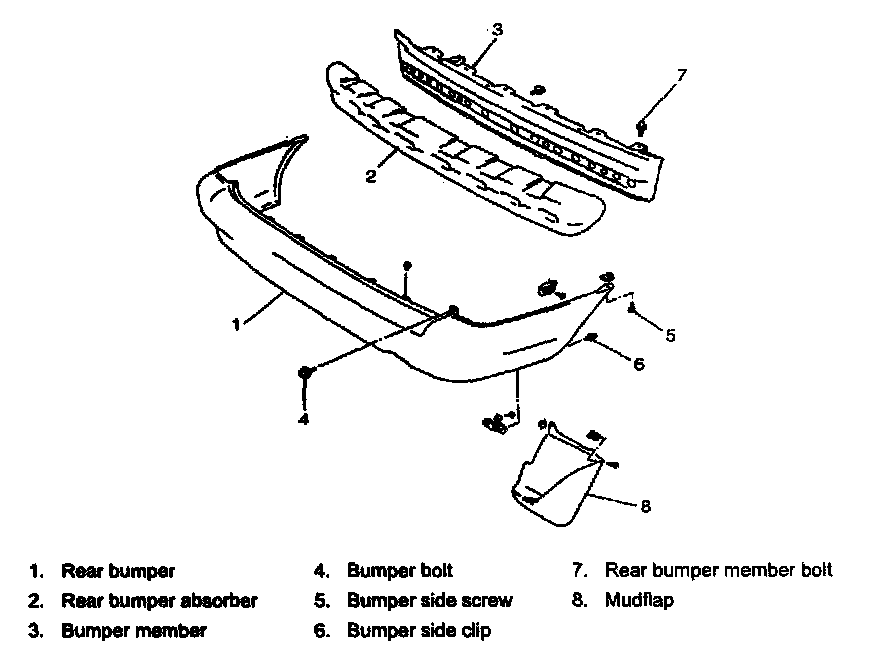 3
7
2
1
5
6
4
8

1. Rear bumper
2. Rear bumper absorber
3. Bumper member

4. Bumper bolt
5. Bumper side screw
6. Bumper side clip

7. Rear bumper member bolt
8. Mudflap