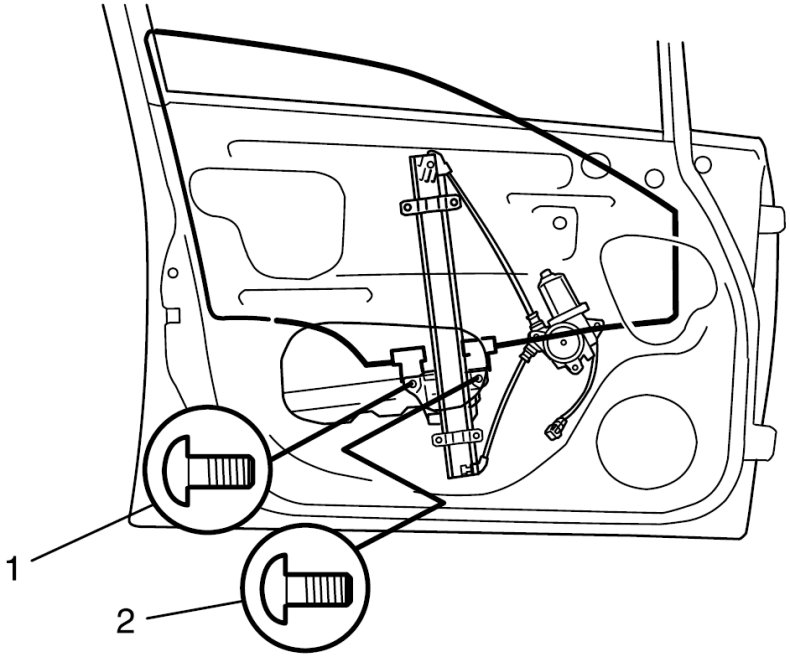 1
2