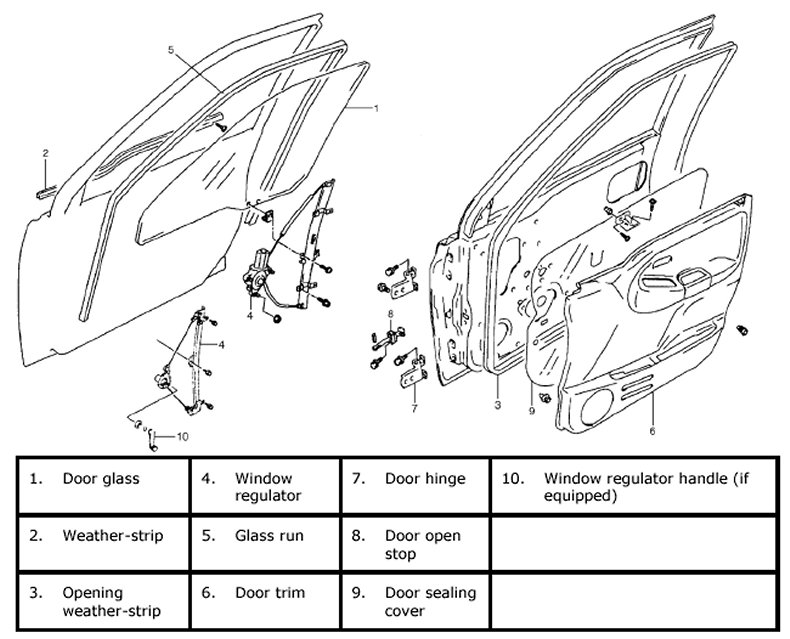 5
1
2
4
4
10
8
7
3
9
6

| 1. Door glass | 4. Window regulator | 7. Door hinge | 10. Window regulator handle (if equipped) |
|---|---|---|---|
| 2. Weather-strip | 5. Glass run | 8. Door open stop | |
| 3. Opening weather-strip | 6. Door trim | 9. Door sealing cover | |