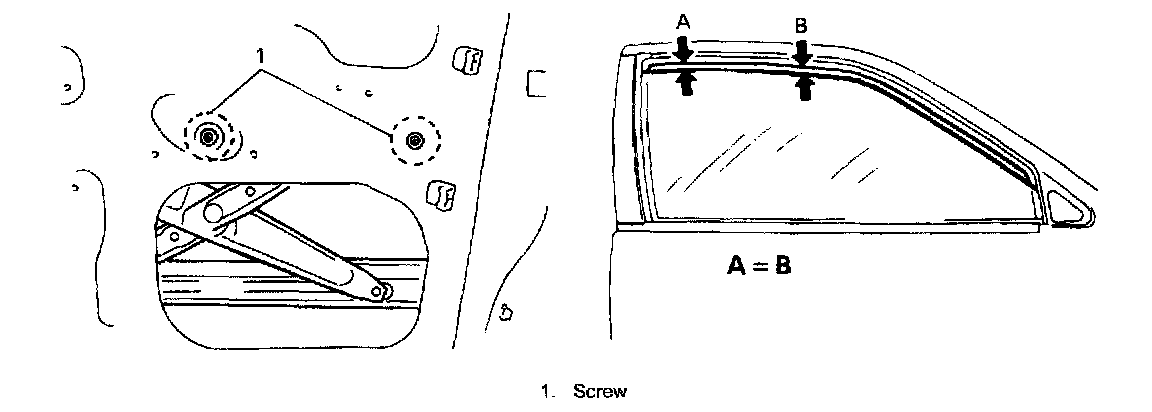 1

A

B

A = B

1. Screw