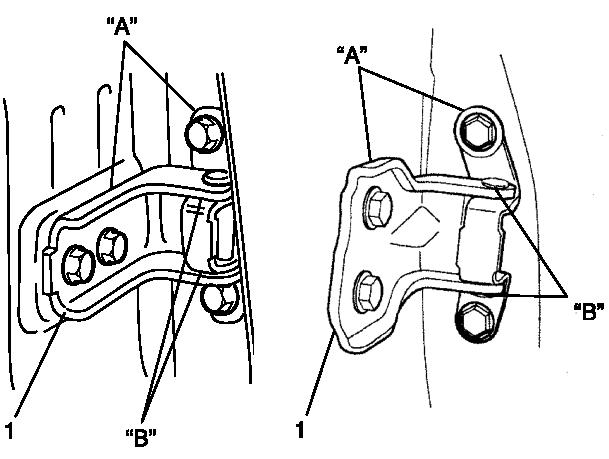 “A”
1
“B”
“A”
“B”
1