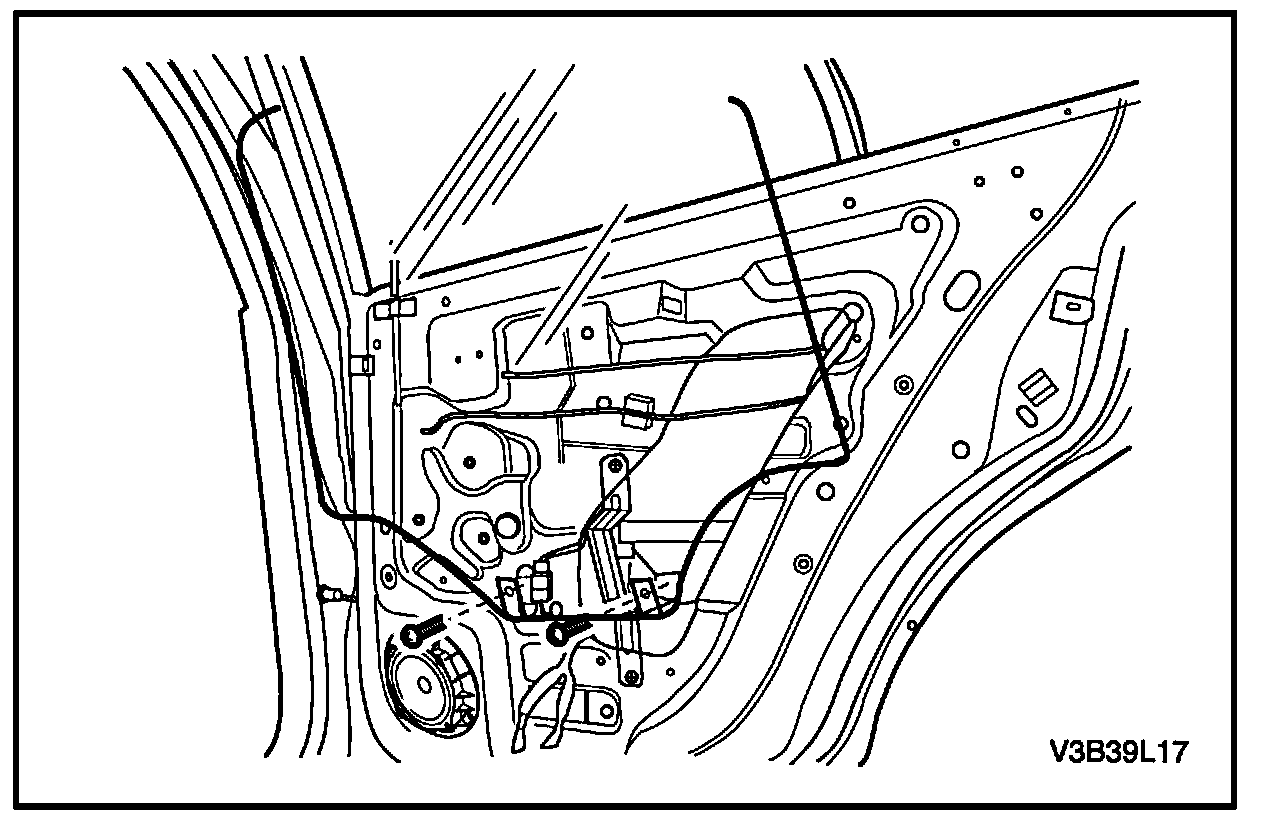 V3B39L17