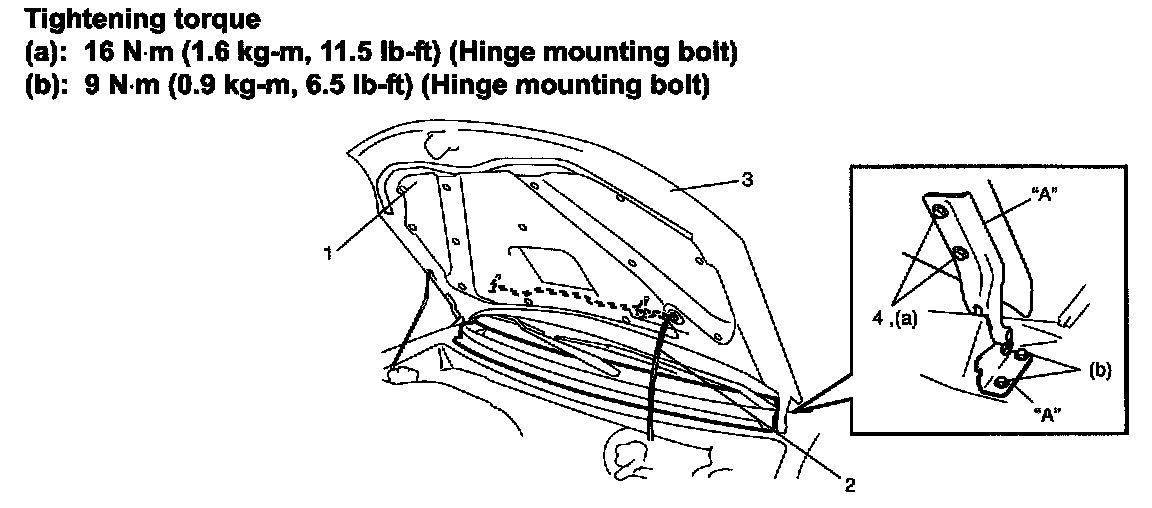 Tightening torque
(a): 16 N·m (1.6 kg-m, 11.5 lb-ft) (Hinge mounting bolt)
(b): 9 N·m (0.9 kg-m, 6.5 lb-ft) (Hinge mounting bolt)

3
1
2
"A"
4 ,(a)
(b)
"A"