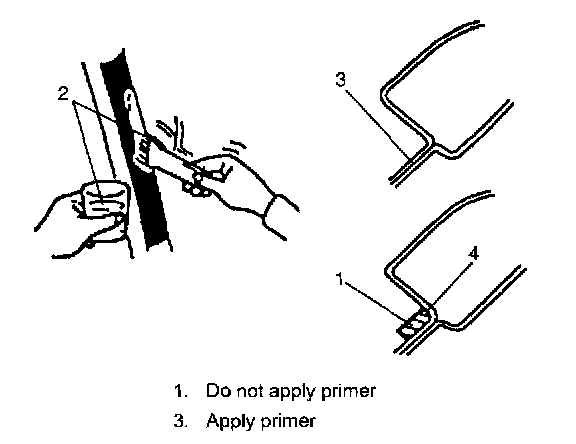 2

3

4

1

1. Do not apply primer
3. Apply primer