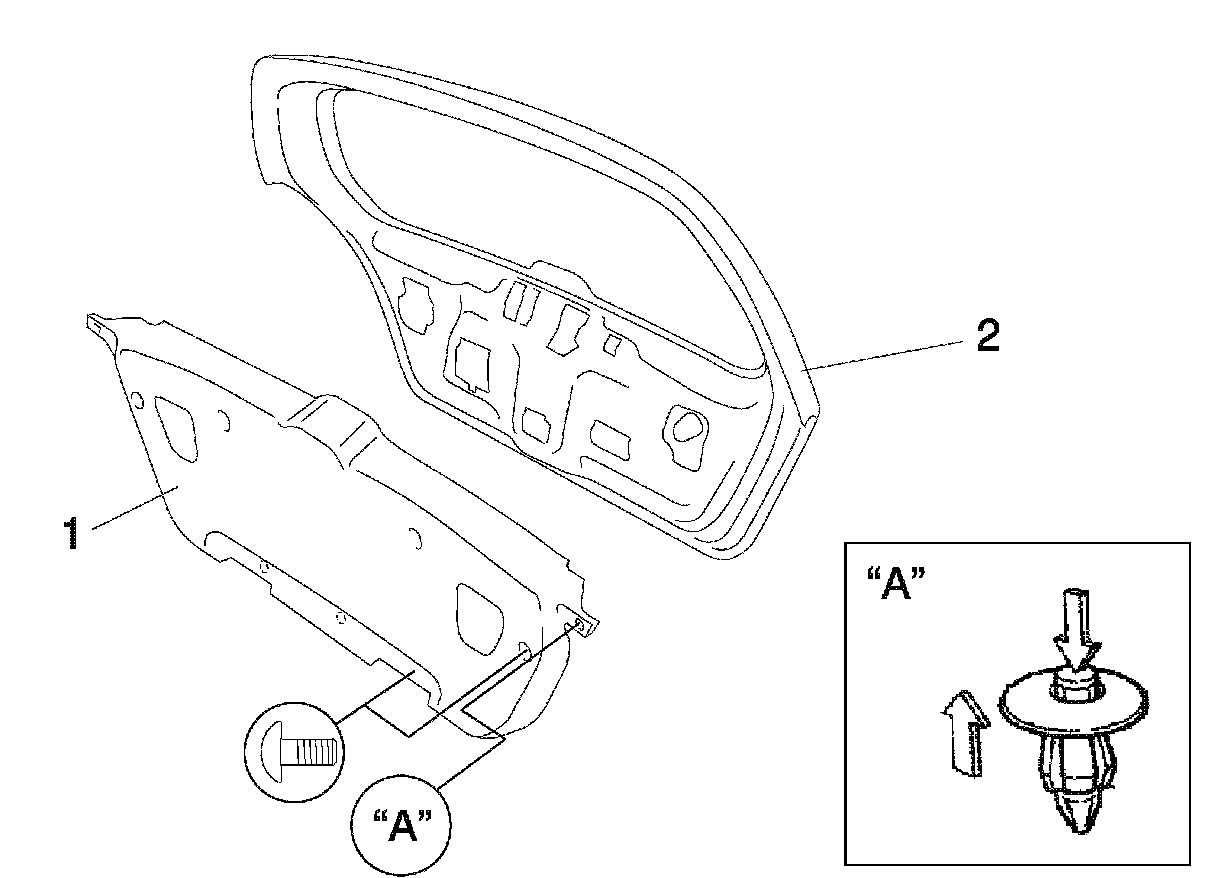 2

1

"A"

"A"