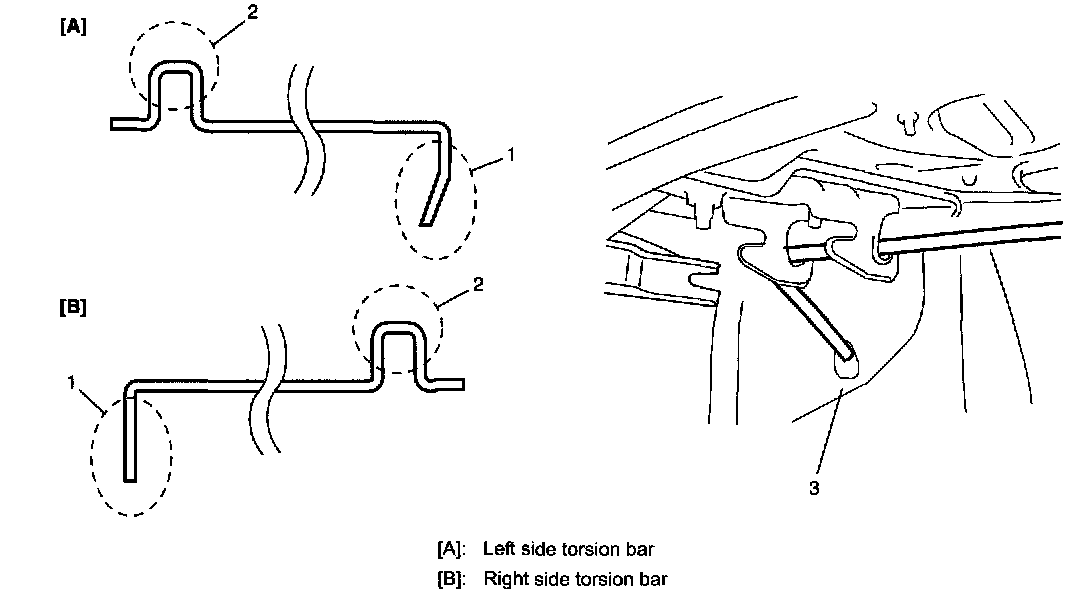 [A]

2

1

[B]

2

1

3

[A]: Left side torsion bar
[B]: Right side torsion bar