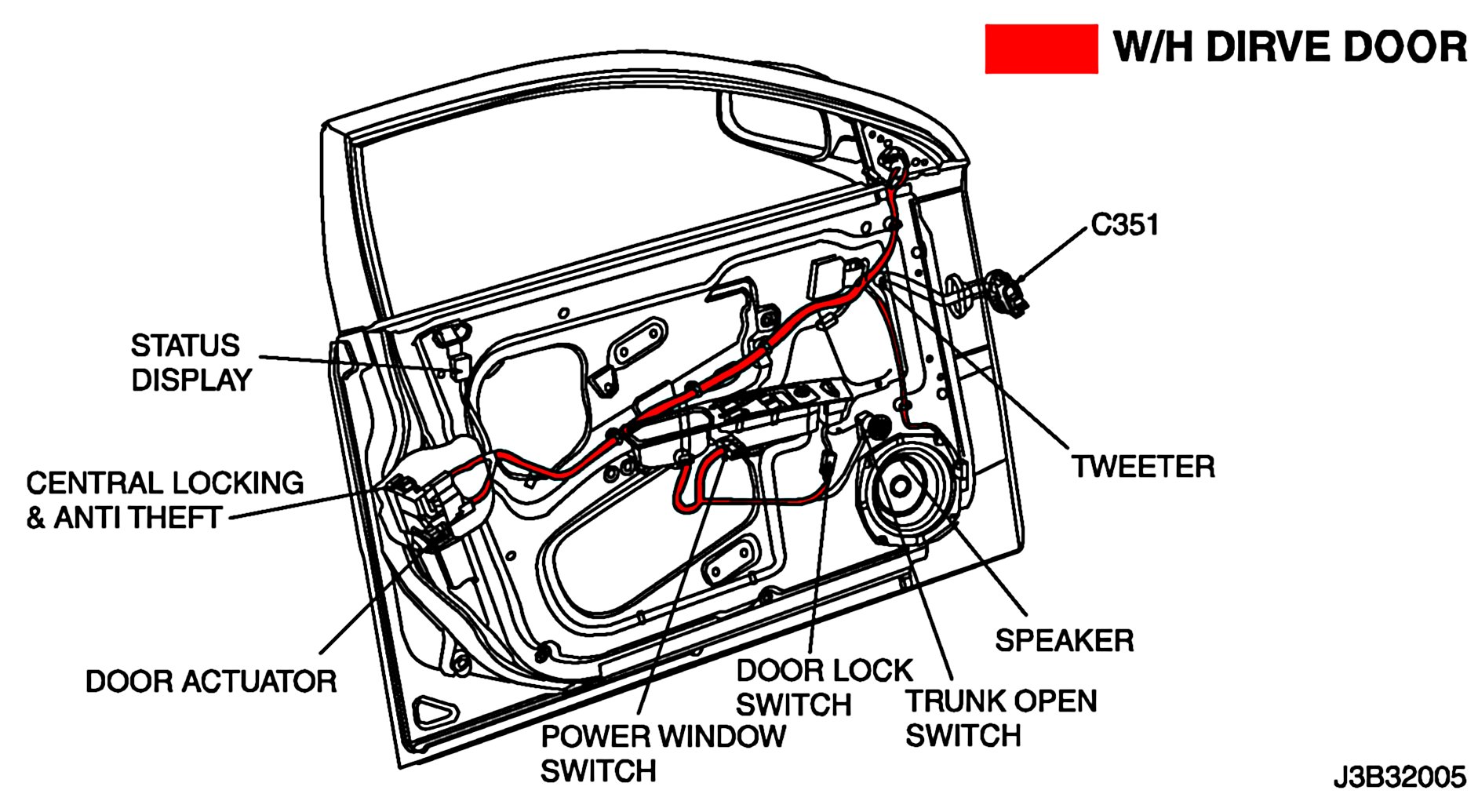 W/H DIRVE DOOR

C351

STATUS DISPLAY

TWEETER

CENTRAL LOCKING & ANTI THEFT

SPEAKER

DOOR ACTUATOR

DOOR LOCK SWITCH

TRUNK OPEN SWITCH

POWER WINDOW SWITCH

J3B32005