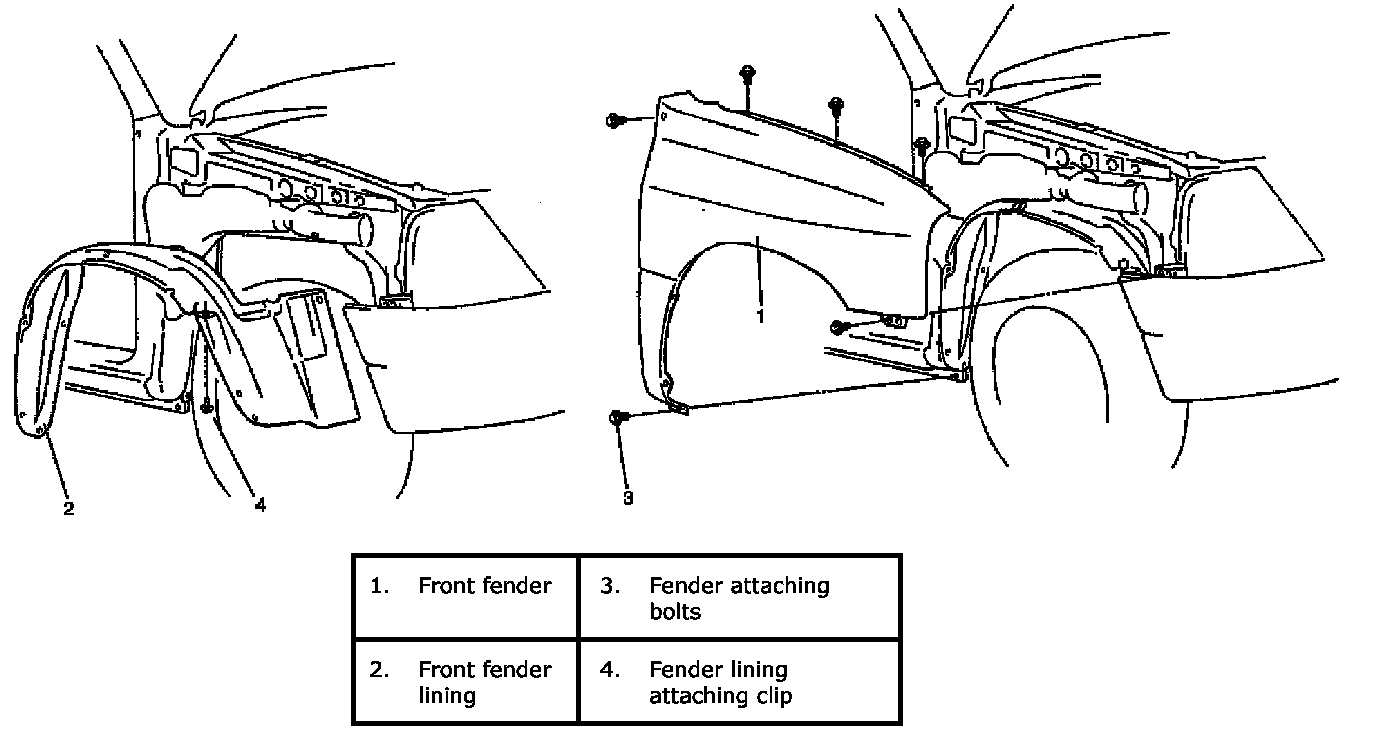 2
4
1
3

| 1. Front fender | 3. Fender attaching bolts |
|---|---|
| 2. Front fender lining | 4. Fender lining attaching clip |