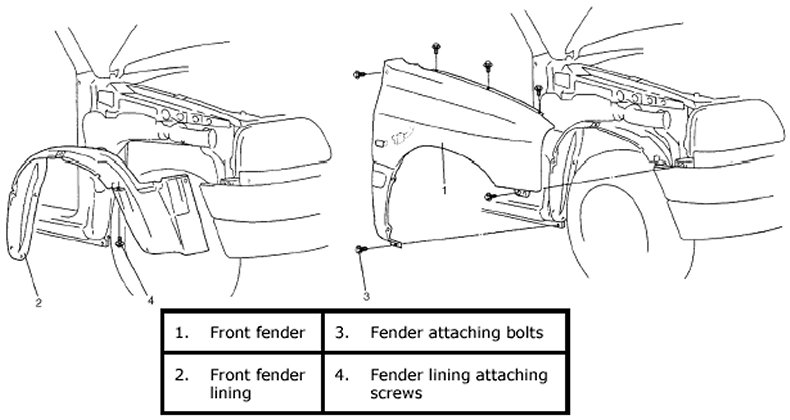 2

4

1

3

| 1. Front fender | 3. Fender attaching bolts |
|---|---|
| 2. Front fender lining | 4. Fender lining attaching screws |