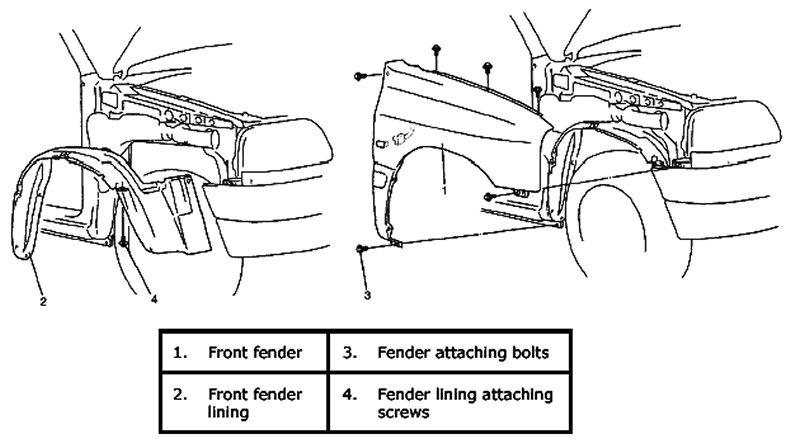 2

4

1

3

| 1. Front fender | 3. Fender attaching bolts |
|---|---|
| 2. Front fender lining | 4. Fender lining attaching screws |