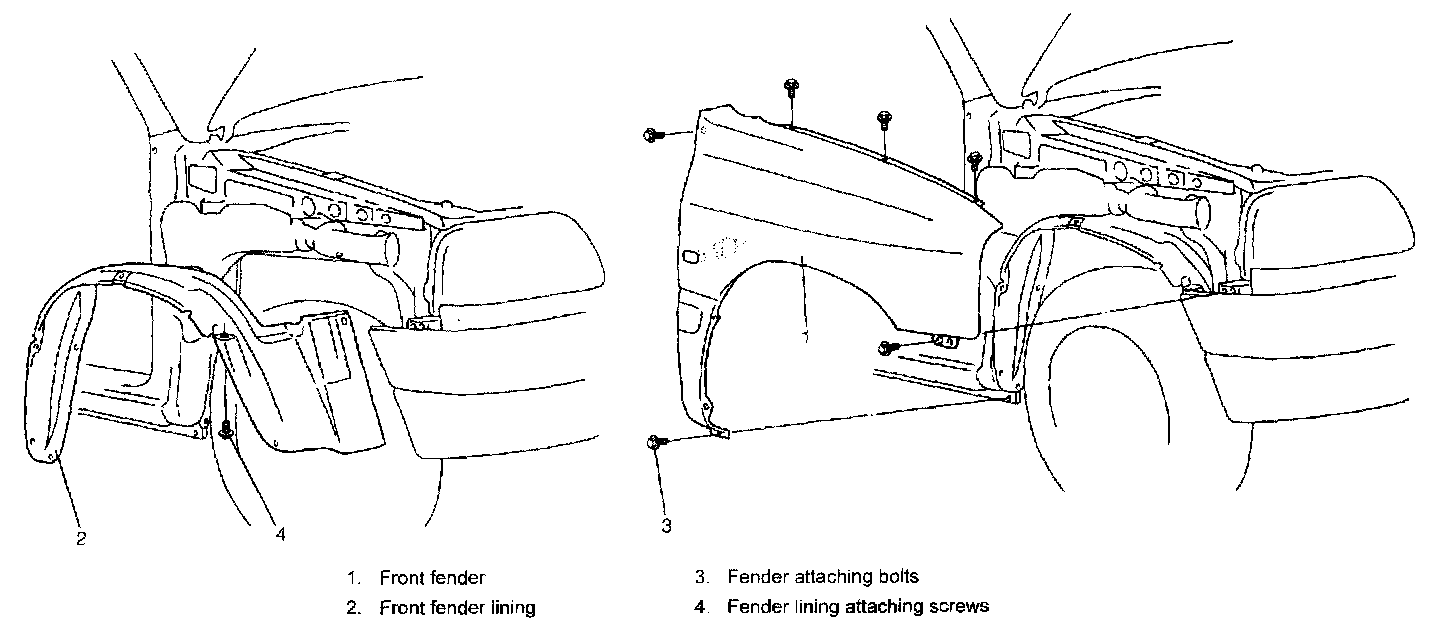 2
4
1
3

1. Front fender
2. Front fender lining
3. Fender attaching bolts
4. Fender lining attaching screws