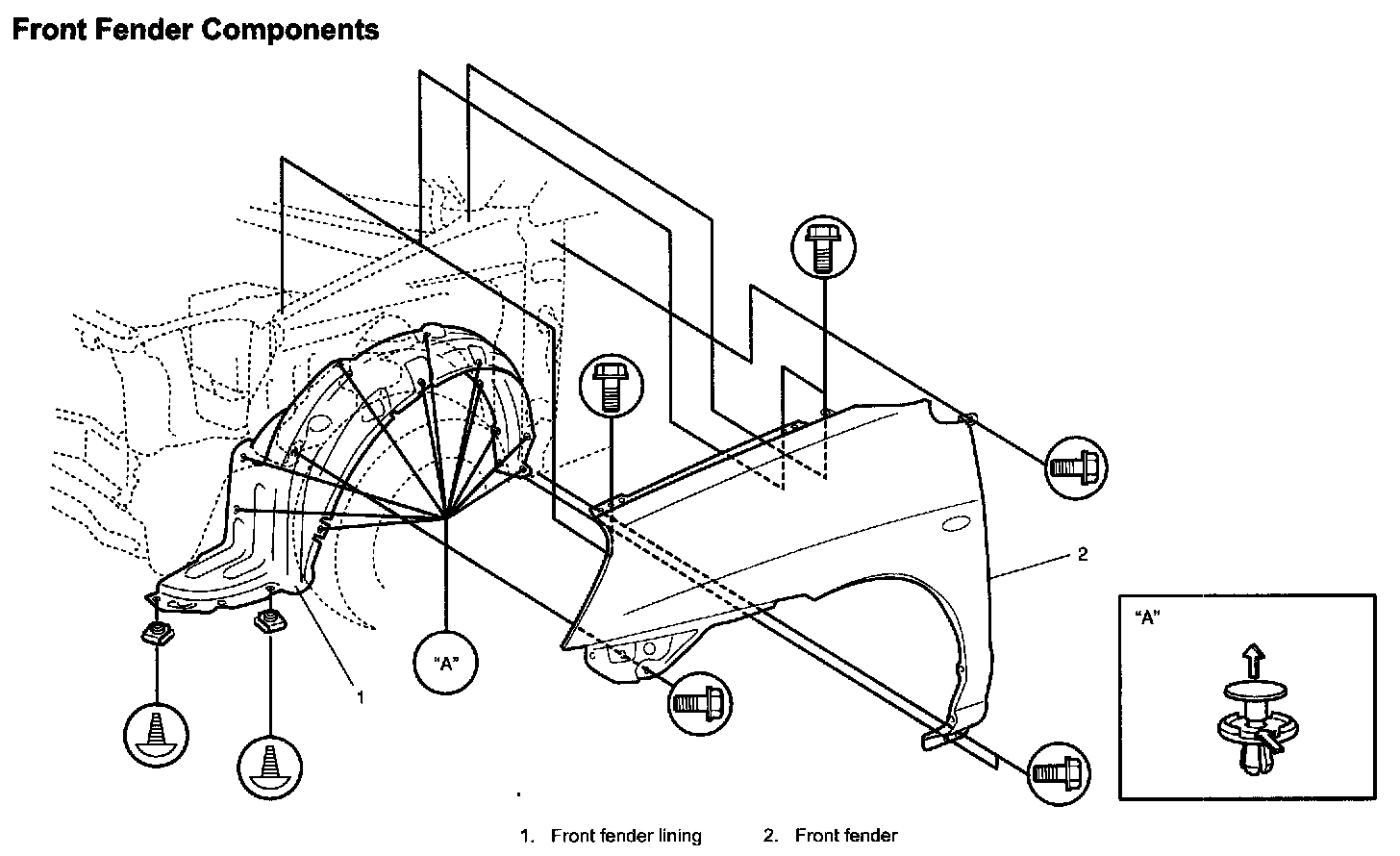 Front Fender Components

2

"A"

1

"A"

1. Front fender lining 2. Front fender