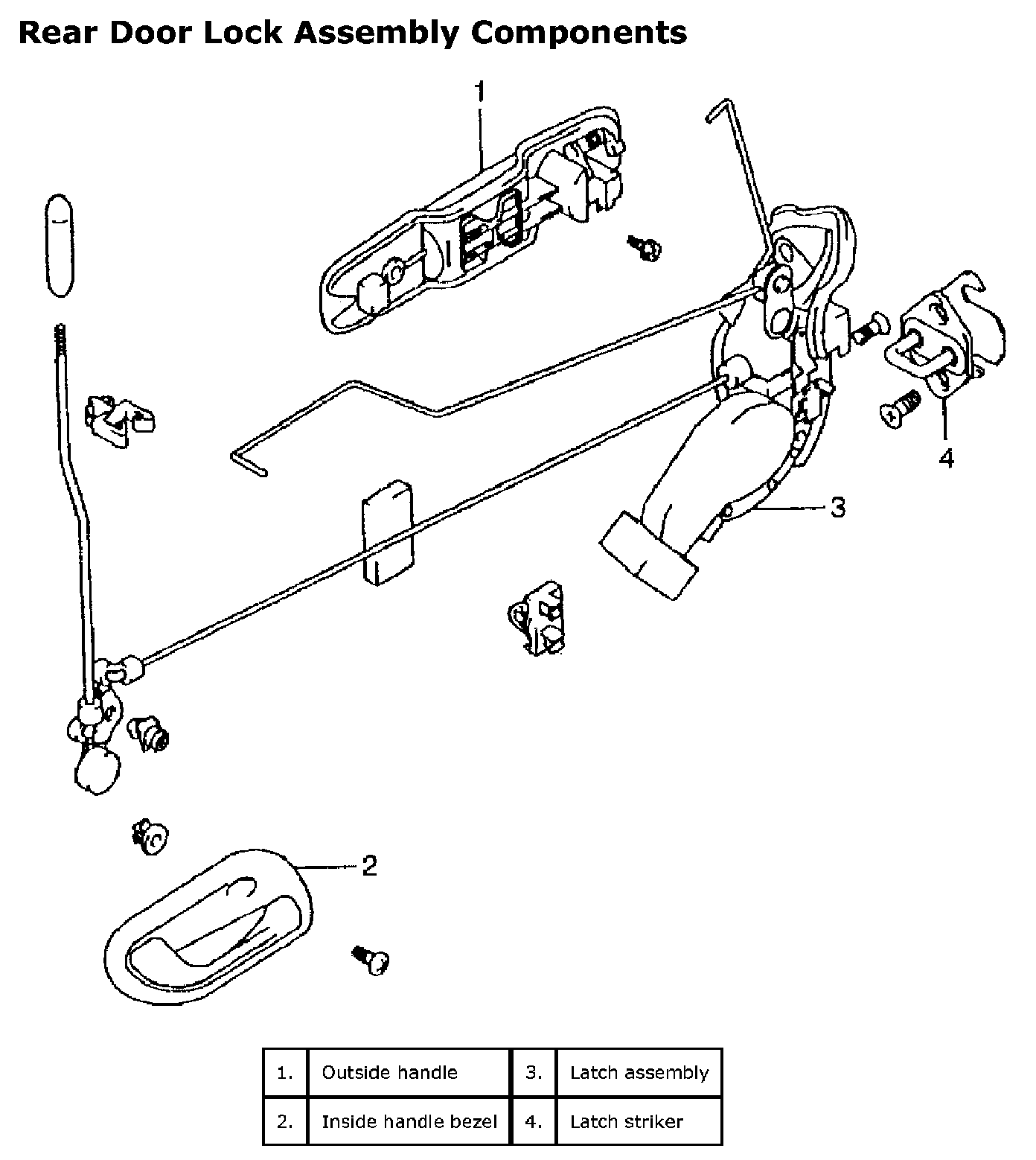 Rear Door Lock Assembly Components

1

4

3

2

| 1. | Outside handle | 3. | Latch assembly |
|---|---|---|---|
| 2. | Inside handle bezel | 4. | Latch striker |