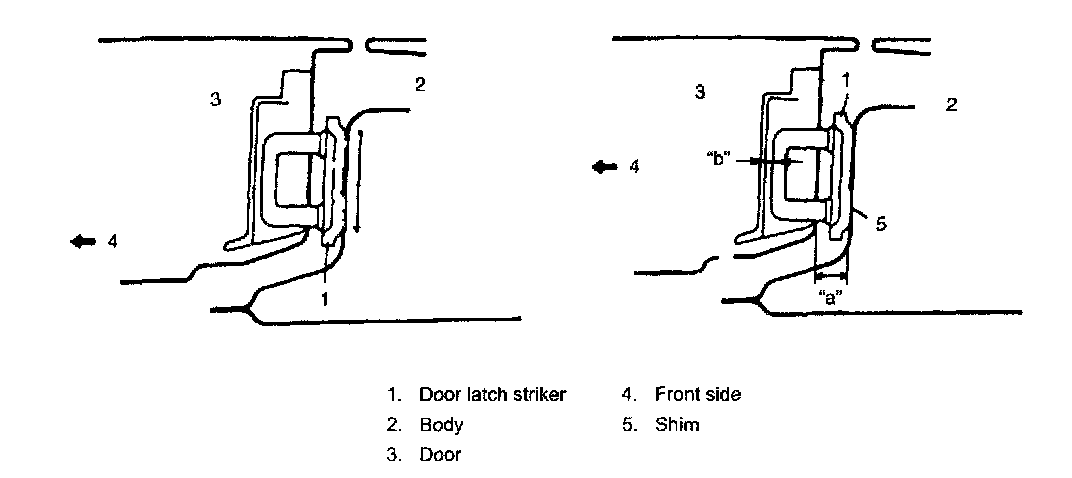 3
2
4
1

3
1
2
4
"b"
5
"a"

1. Door latch striker
2. Body
3. Door
4. Front side
5. Shim