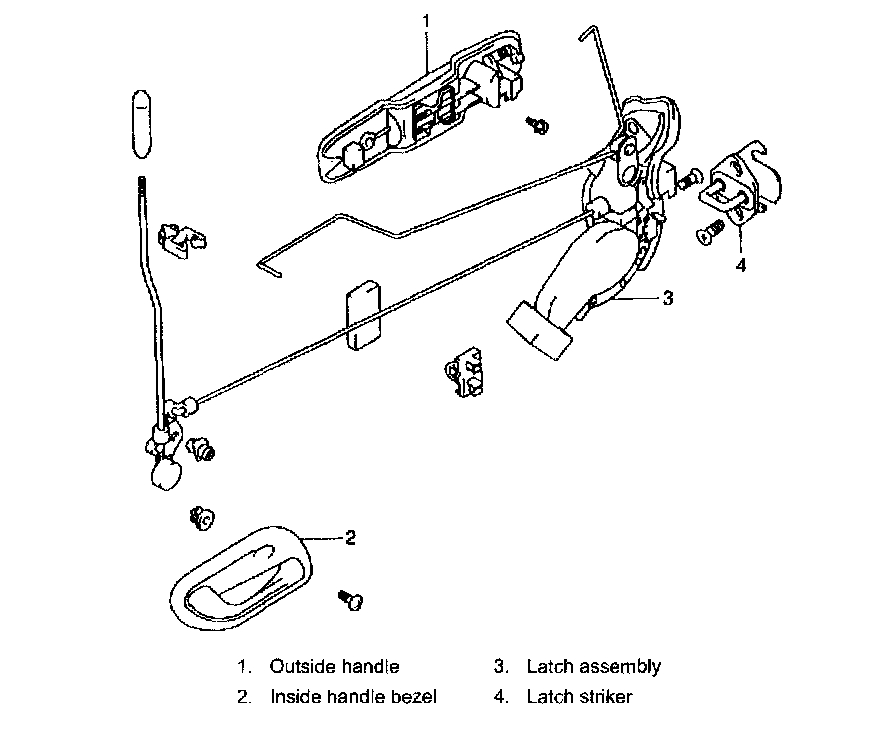 1

4

3

2

1. Outside handle
2. Inside handle bezel
3. Latch assembly
4. Latch striker