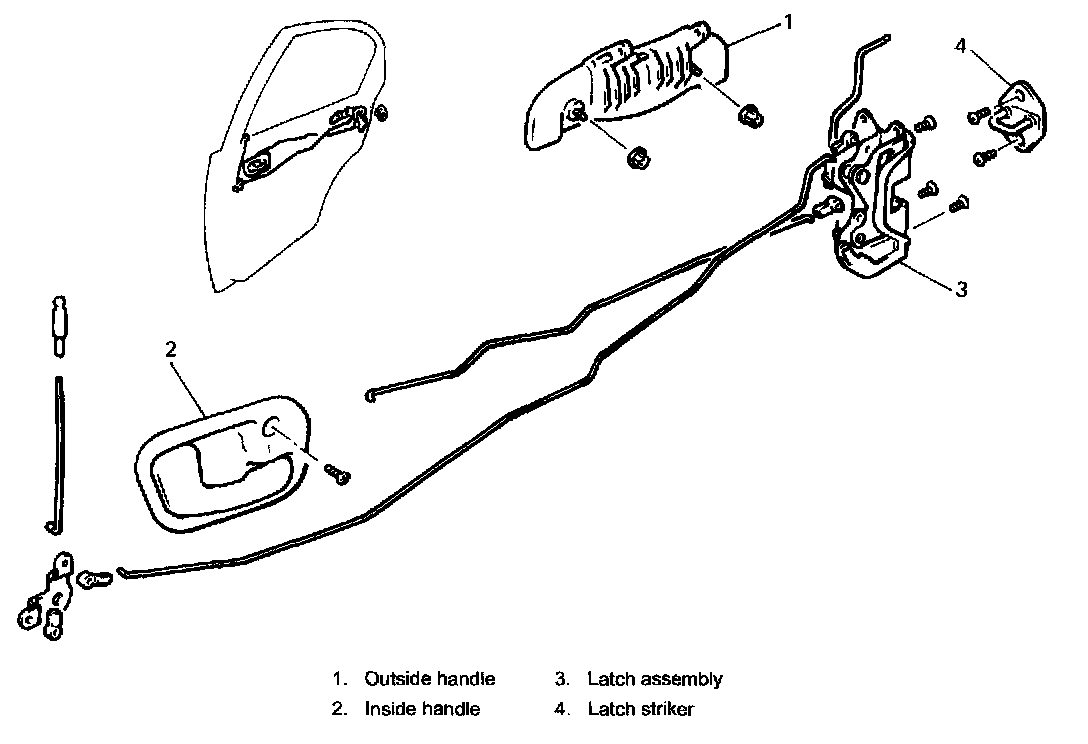 1

4

3

2

1. Outside handle
2. Inside handle
3. Latch assembly
4. Latch striker