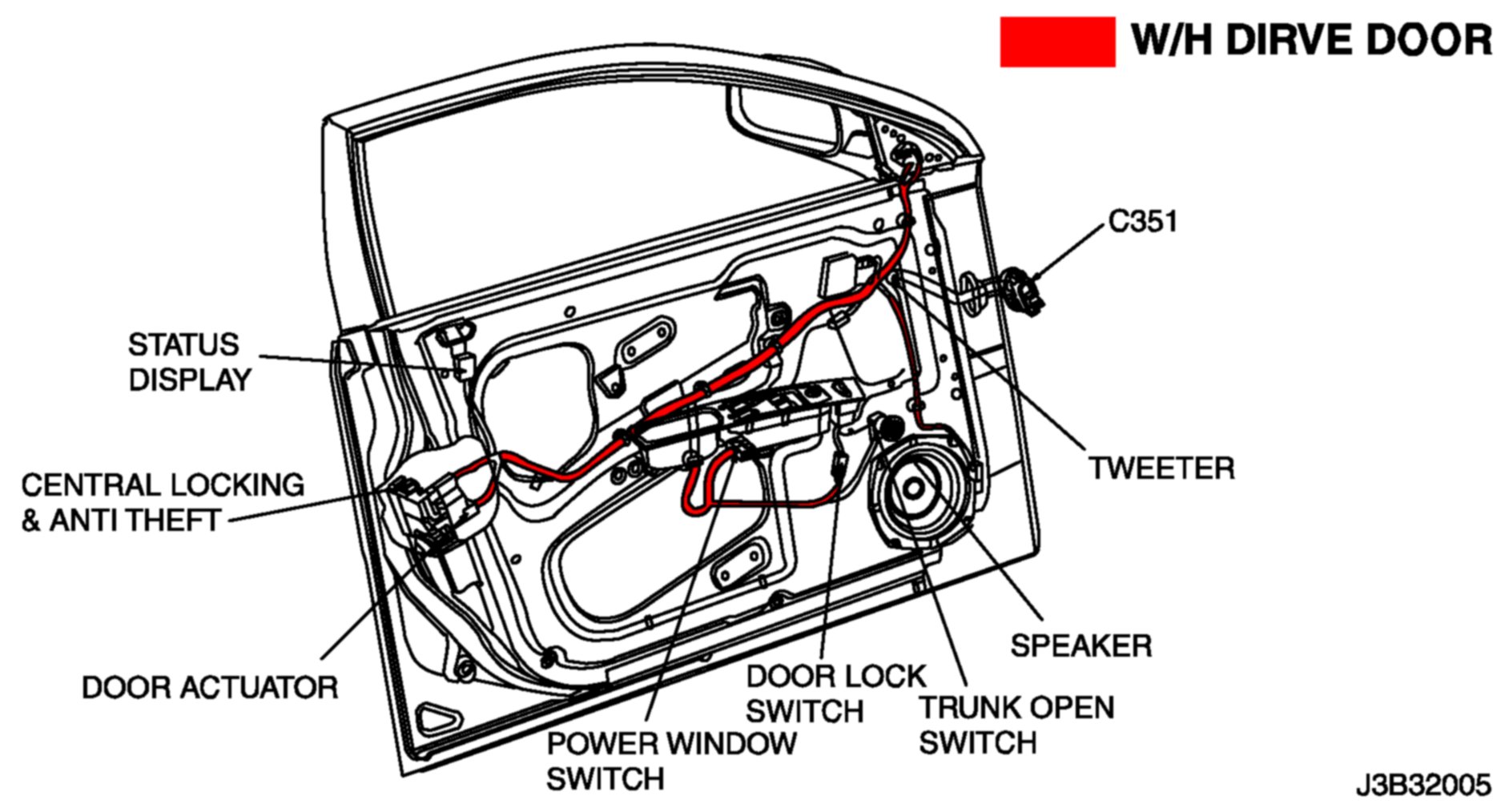 W/H DIRVE DOOR

C351

STATUS DISPLAY

TWEETER

CENTRAL LOCKING & ANTI THEFT

SPEAKER

DOOR ACTUATOR

DOOR LOCK SWITCH

TRUNK OPEN SWITCH

POWER WINDOW SWITCH

J3B32005