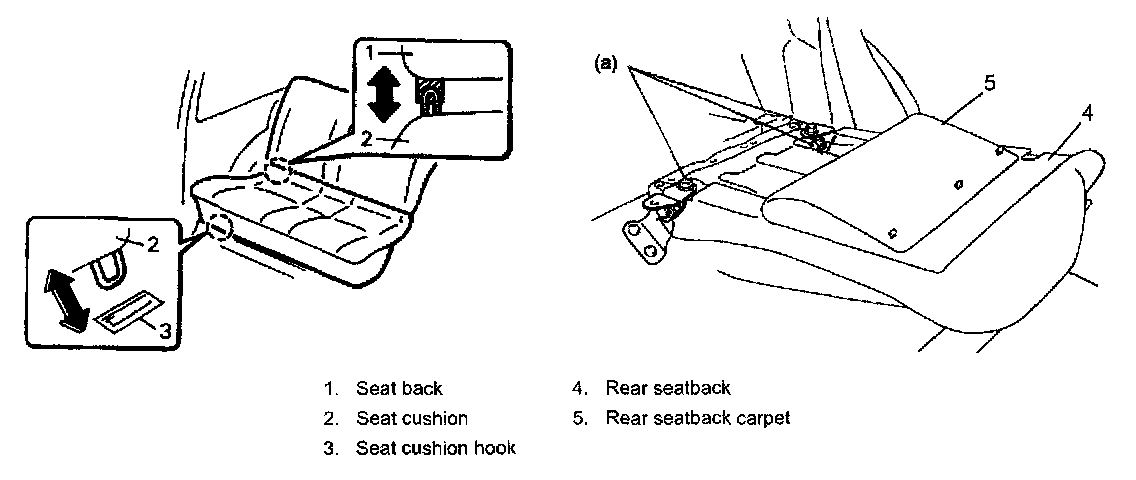 1
2
2
3
(a)
5
4

1. Seat back
2. Seat cushion
3. Seat cushion hook
4. Rear seatback
5. Rear seatback carpet