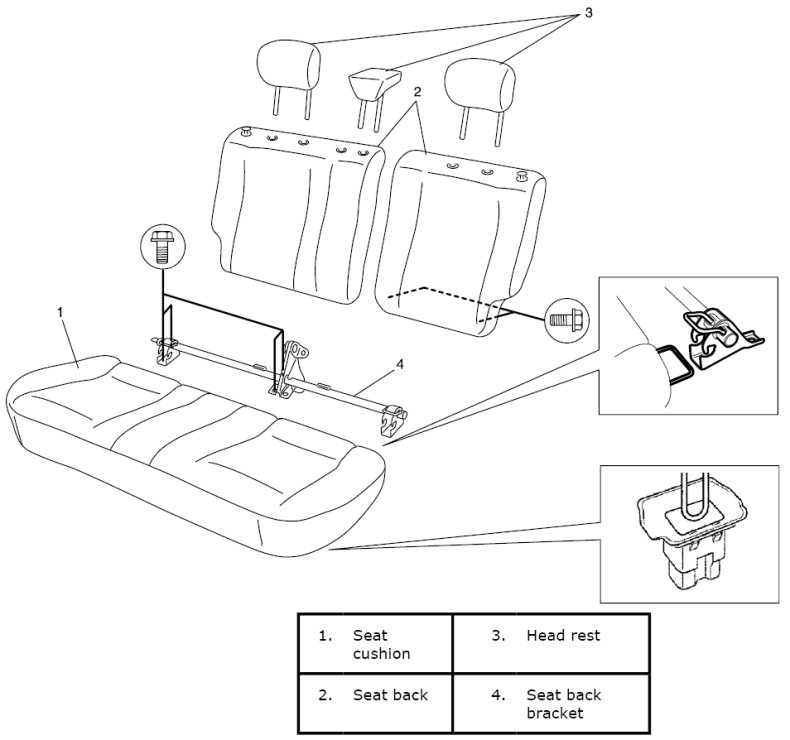 3

2

1

4

| 1. Seat cushion | 3. Head rest |
|---|---|
| 2. Seat back | 4. Seat back bracket |