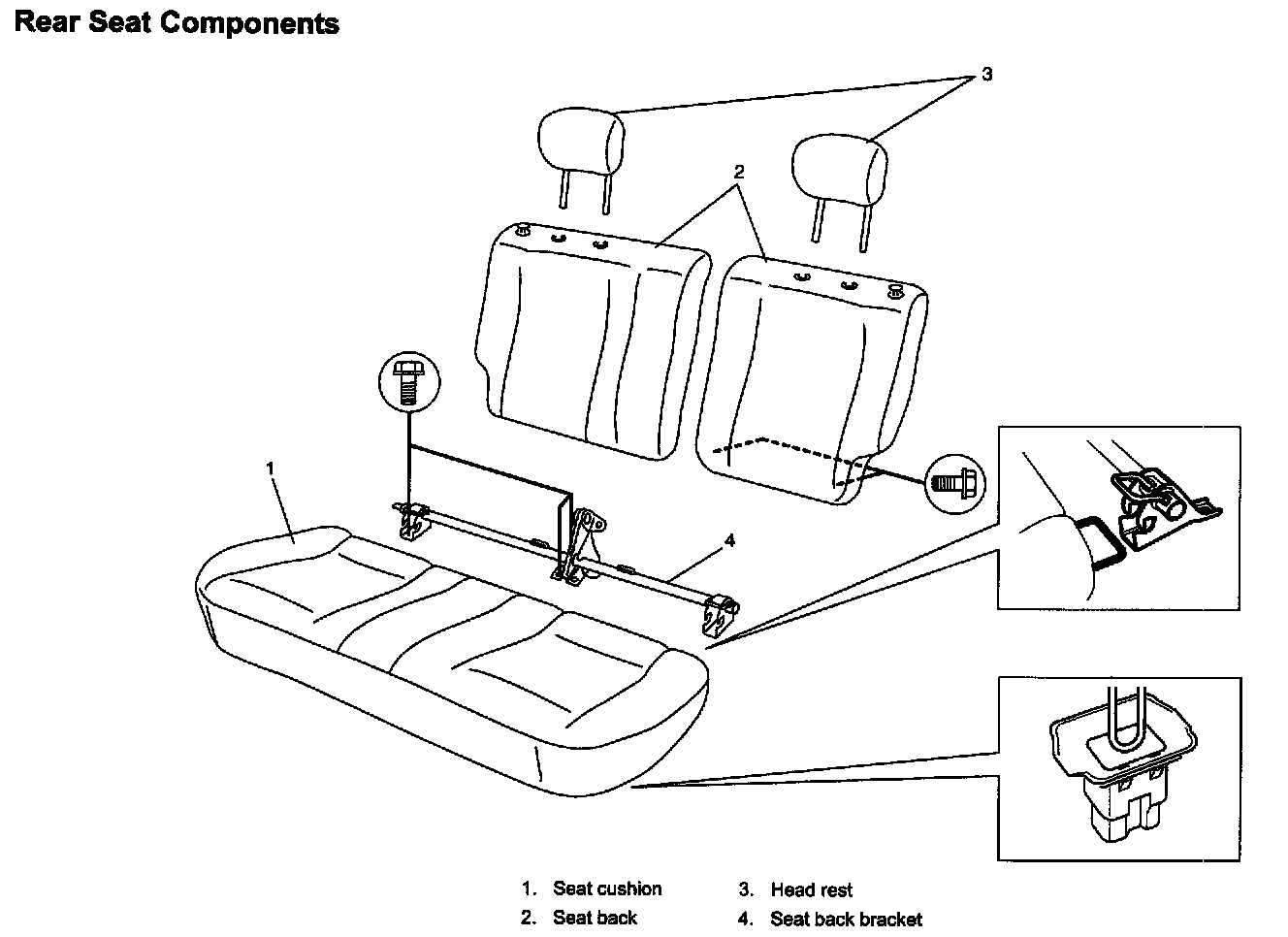 Rear Seat Components

3

2

1

4

1. Seat cushion
2. Seat back
3. Head rest
4. Seat back bracket