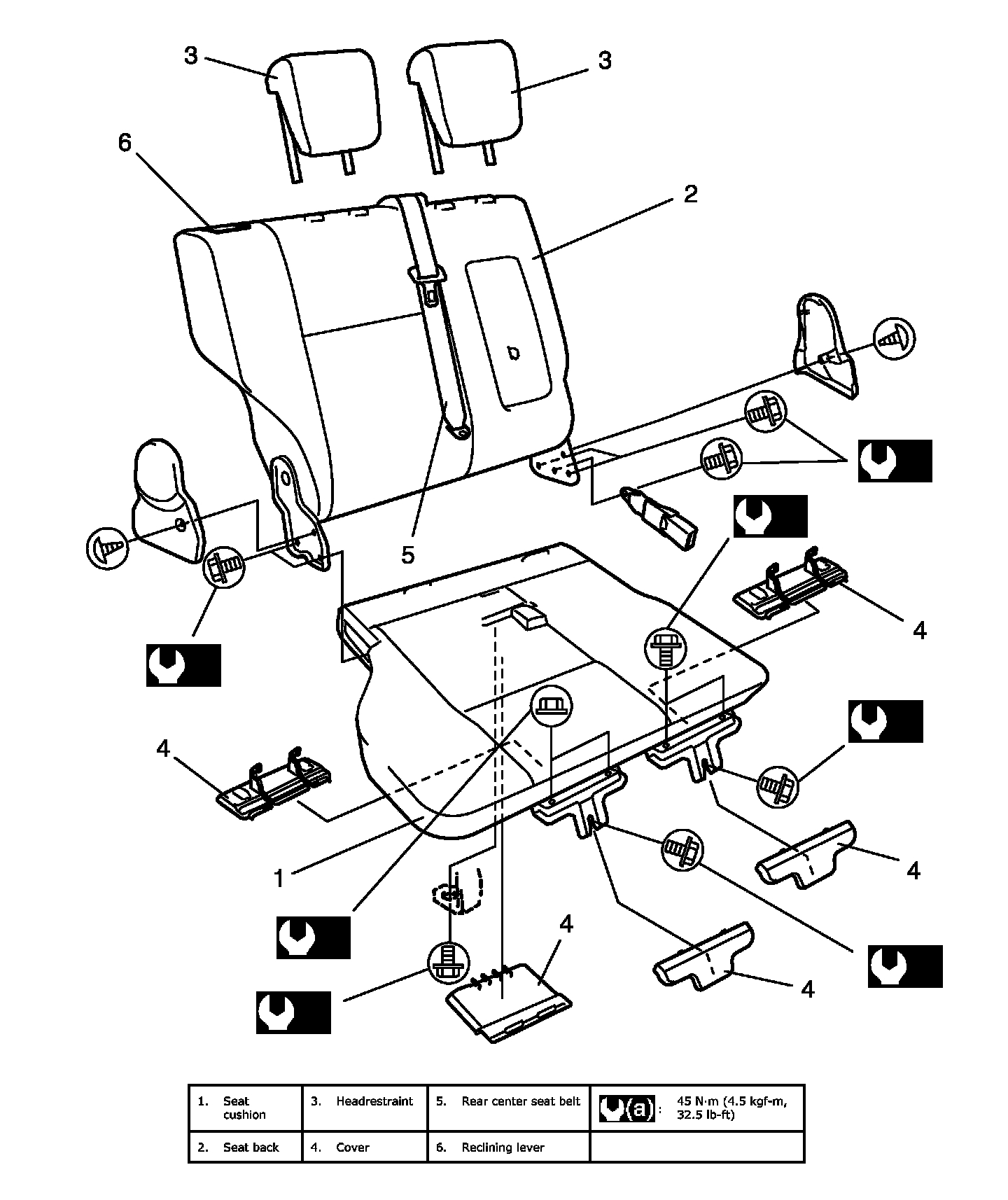 3
3
6
2
5
4
4
4
1
4
4

| 1. Seat cushion | 3. Headrestraint | 5. Rear center seat belt | (a) : 45 N·m (4.5 kgf-m, 32.5 lb-ft) |
|---|---|---|---|
| 2. Seat back | 4. Cover | 6. Reclining lever | |