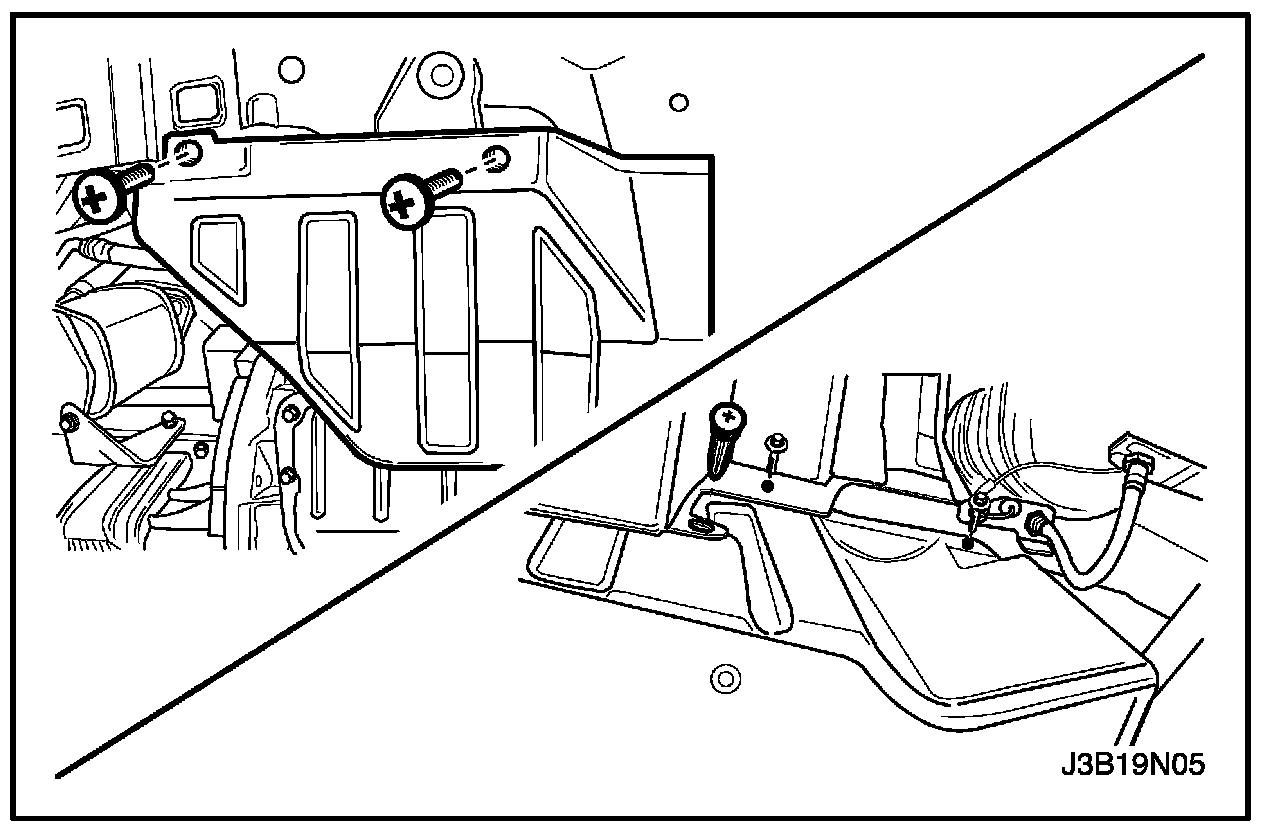 J3B19N05