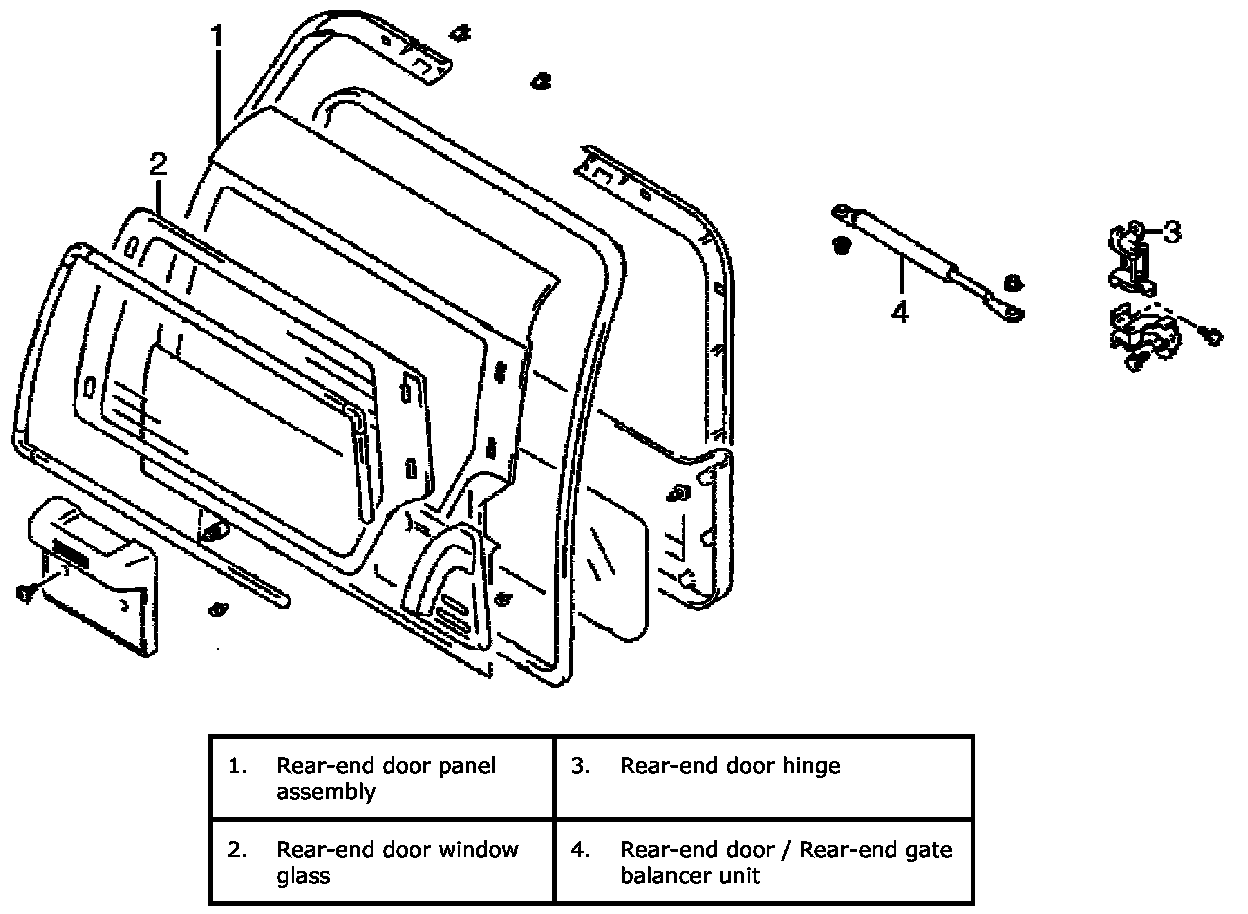 1

2

4

3

| 1. Rear-end door panel assembly | 3. Rear-end door hinge |
|---|---|
| 2. Rear-end door window glass | 4. Rear-end door / Rear-end gate balancer unit |