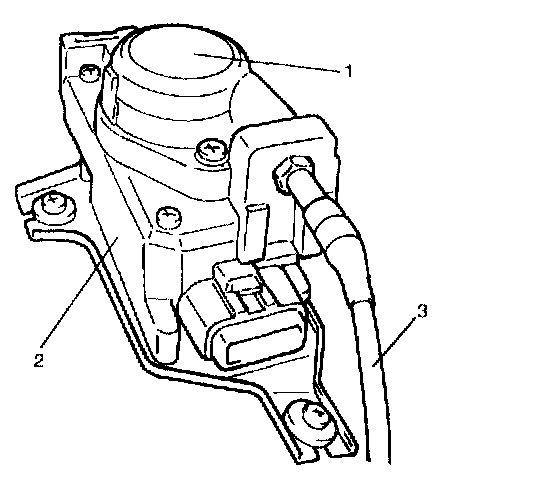 1
2
3