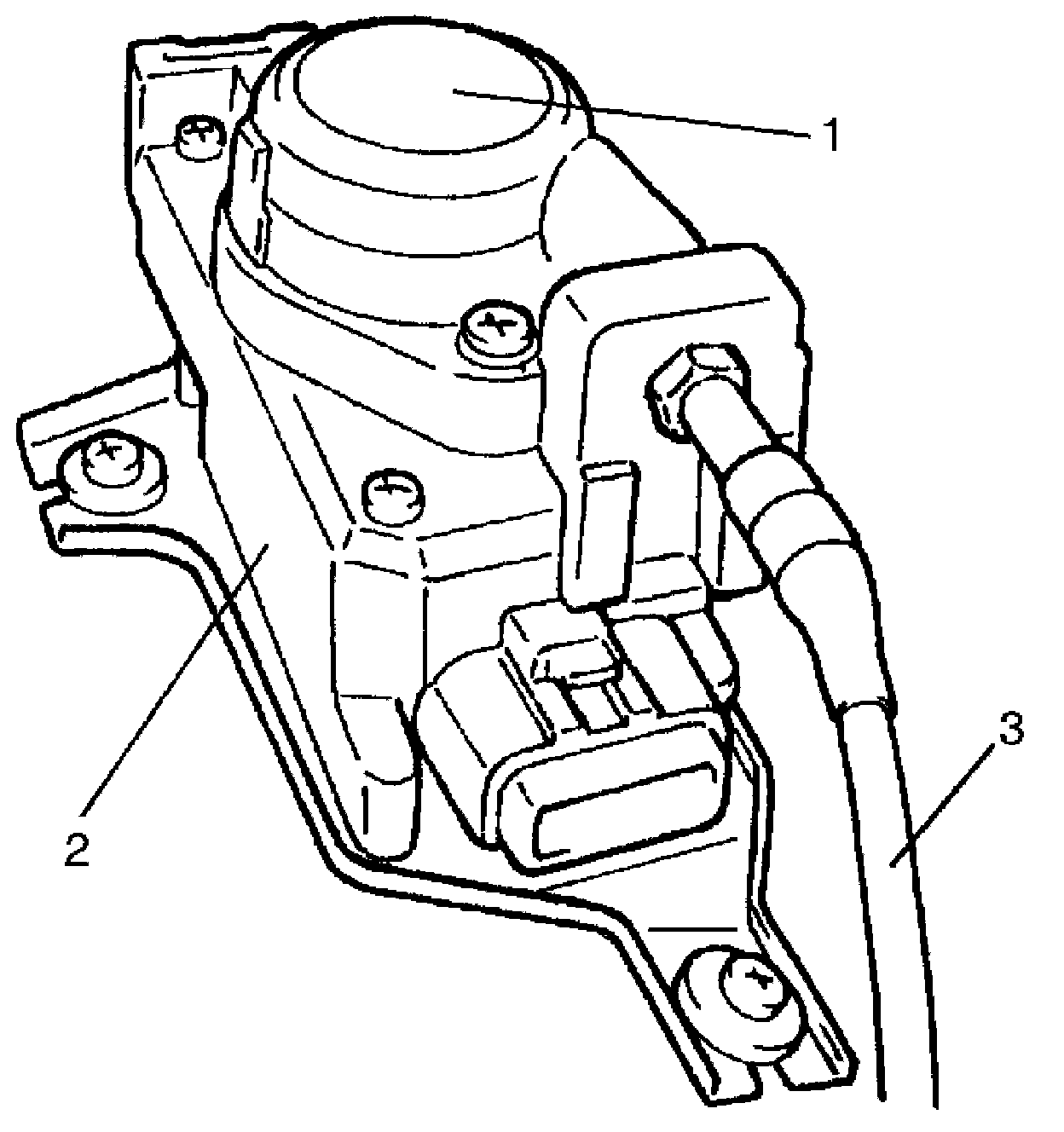 1
2
3