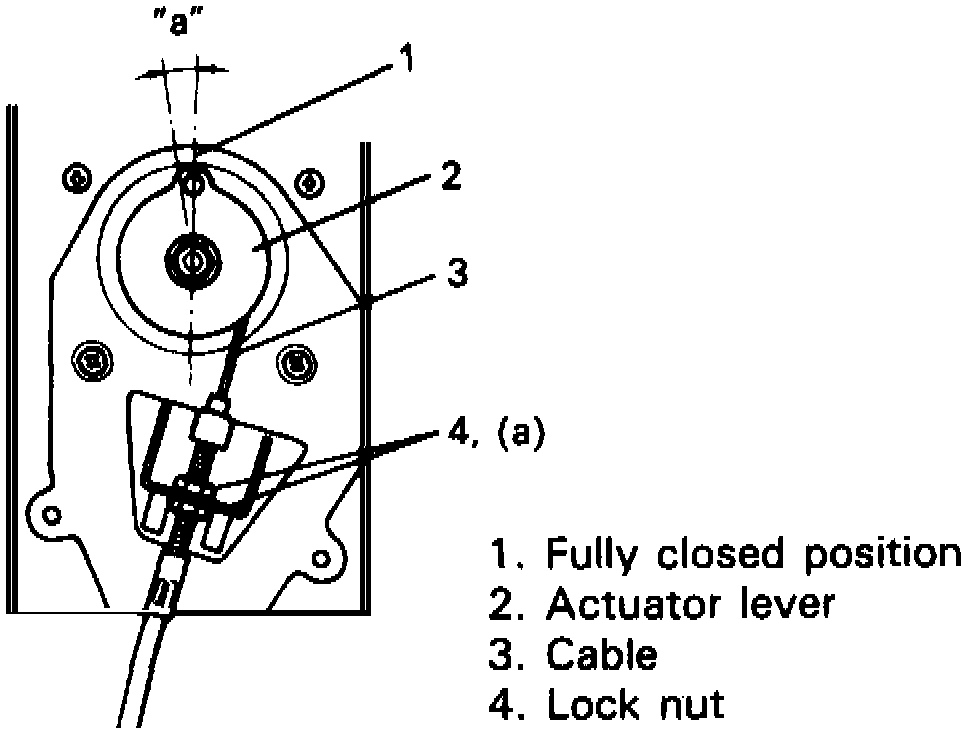 "a"

1

2

3

4, (a)

1. Fully closed position
2. Actuator lever
3. Cable
4. Lock nut