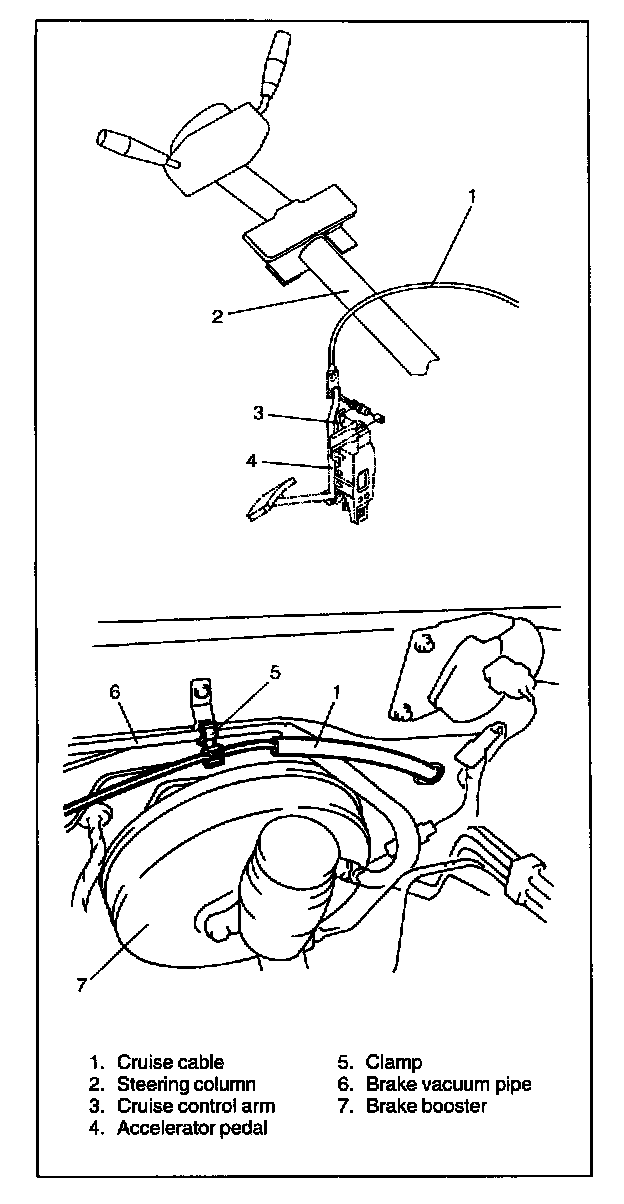 1
2
3
4
6
5
1
7

1. Cruise cable
2. Steering column
3. Cruise control arm
4. Accelerator pedal

5. Clamp
6. Brake vacuum pipe
7. Brake booster