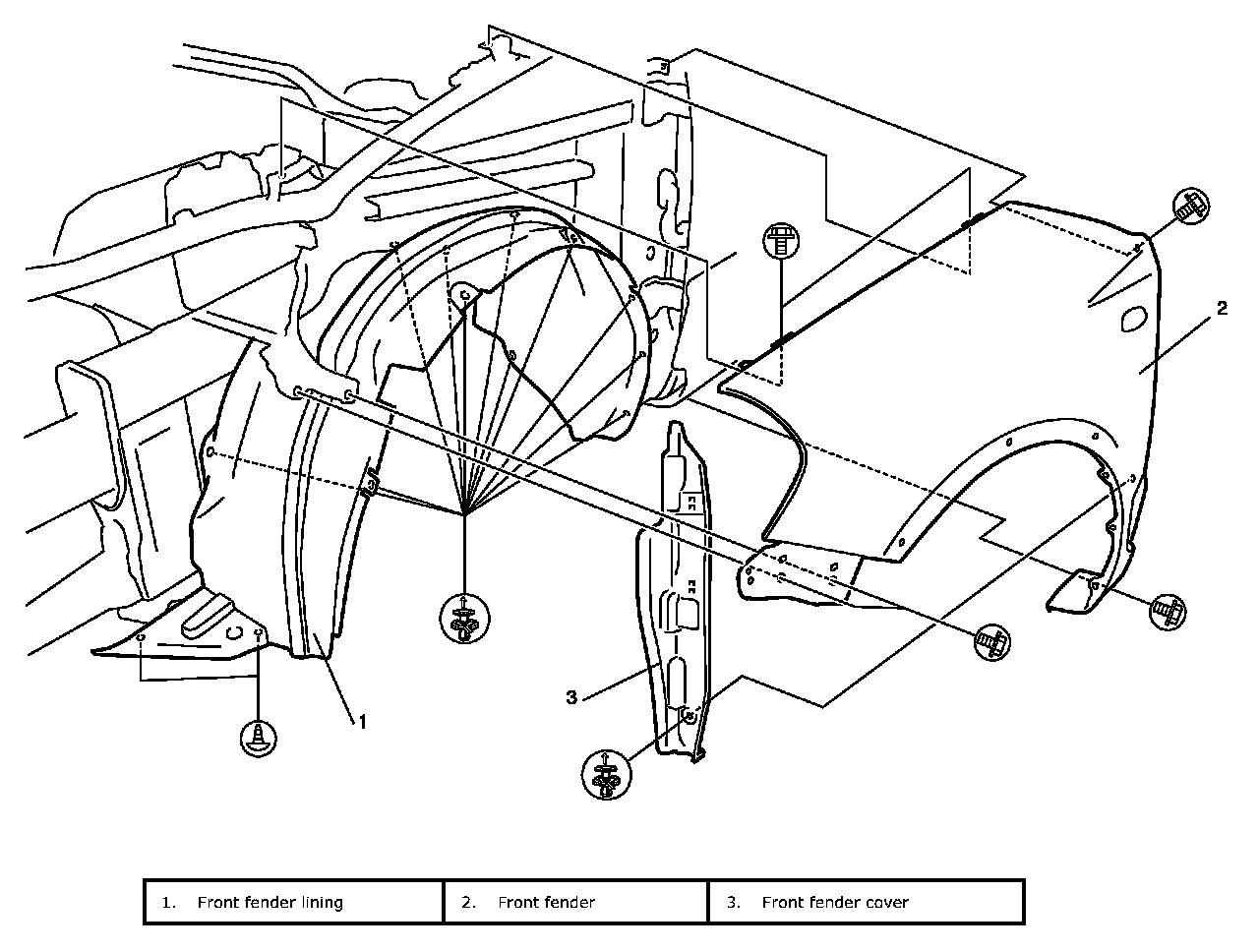 2

1

3

| 1. Front fender lining | 2. Front fender | 3. Front fender cover |
|---|---|---|