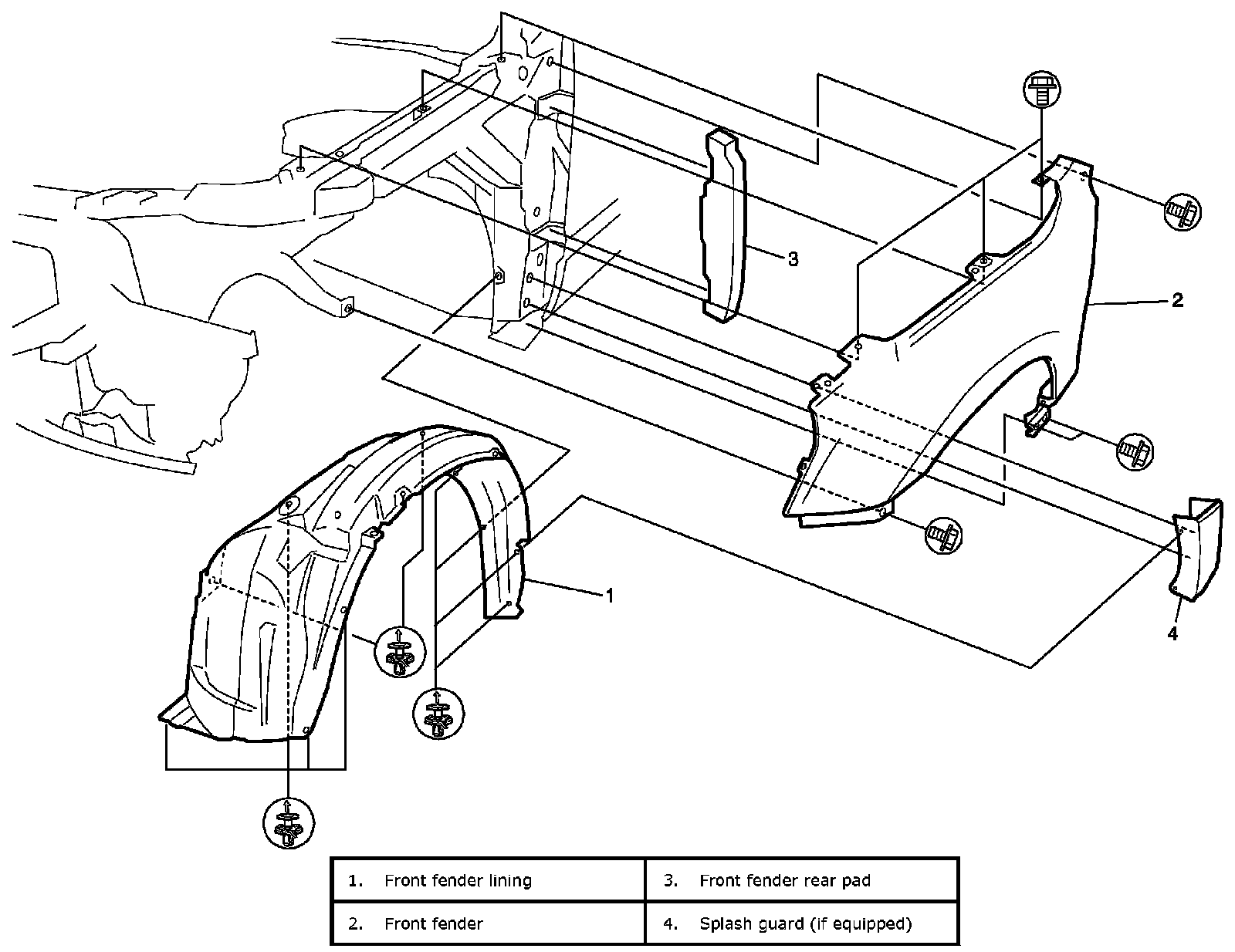 3

2

1

4

| 1. Front fender lining | 3. Front fender rear pad |
|---|---|
| 2. Front fender | 4. Splash guard (if equipped) |